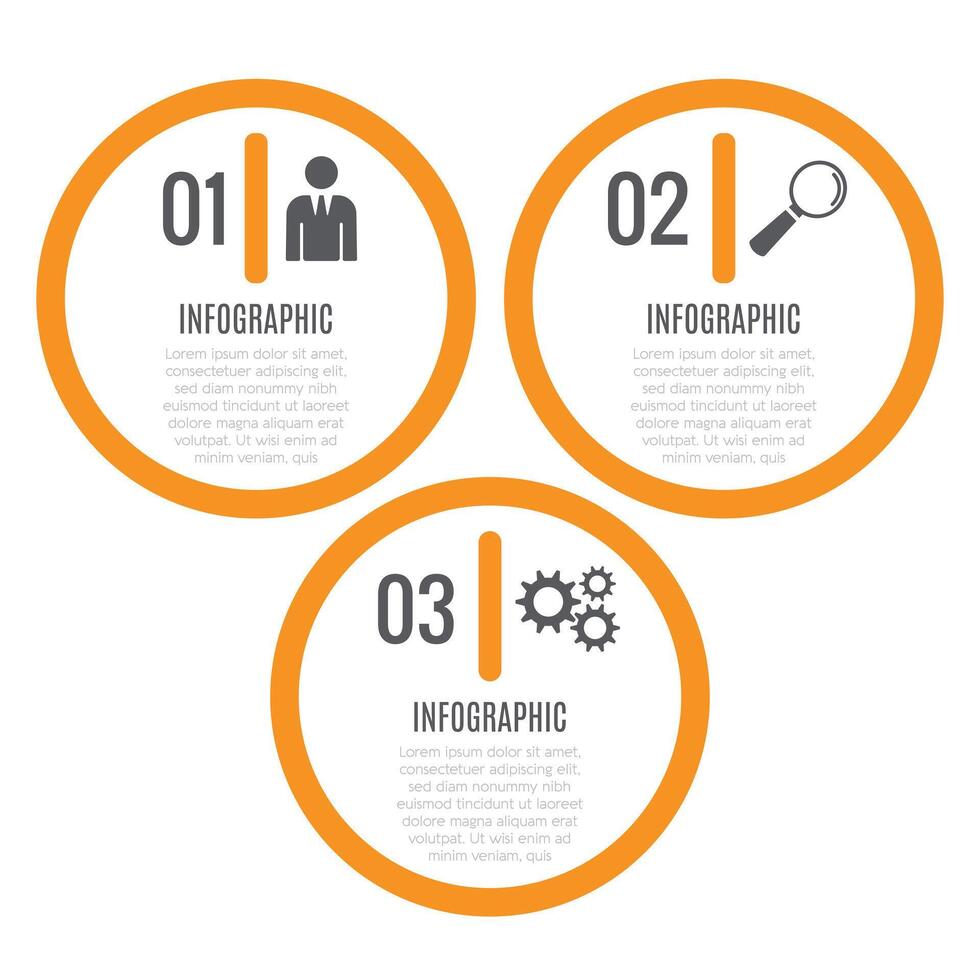 01

INFOGRAPHIC

Lorem ipsum dolor sit amet, consectetuer adipiscing elit, sed diam nonummy nibh euismod tincidunt ut laoreet dolore magna aliquam erat volutpat. Ut wisi enim ad minim veniam, quis

02

INFOGRAPHIC

Lorem ipsum dolor sit amet, consectetuer adipiscing elit, sed diam nonummy nibh euismod tincidunt ut laoreet dolore magna aliquam erat volutpat. Ut wisi enim ad minim veniam, quis

03

INFOGRAPHIC

Lorem ipsum dolor sit amet, consectetuer adipiscing elit, sed diam nonummy nibh euismod tincidunt ut laoreet dolore magna aliquam erat volutpat. Ut wisi enim ad minim veniam, quis