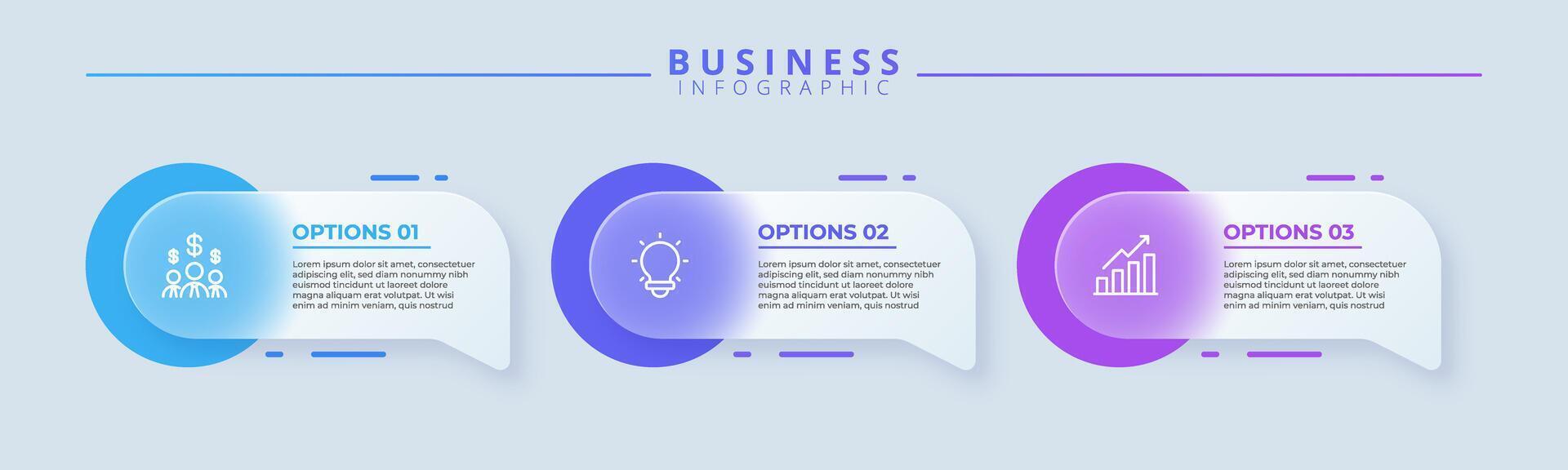 BUSINESS
INFOGRAPHIC

$ $ $

OPTIONS 01

Lorem ipsum dolor sit amet, consectetuer adipiscing elit, sed diam nonummy nibh euismod tincidunt ut laoreet dolore magna aliquam erat volutpat. Ut wisi enim ad minim veniam, quis nostrud

OPTIONS 02

Lorem ipsum dolor sit amet, consectetuer adipiscing elit, sed diam nonummy nibh euismod tincidunt ut laoreet dolore magna aliquam erat volutpat. Ut wisi enim ad minim veniam, quis nostrud

OPTIONS 03

Lorem ipsum dolor sit amet, consectetuer adipiscing elit, sed diam nonummy nibh euismod tincidunt ut laoreet dolore magna aliquam erat volutpat. Ut wisi enim ad minim veniam, quis nostrud