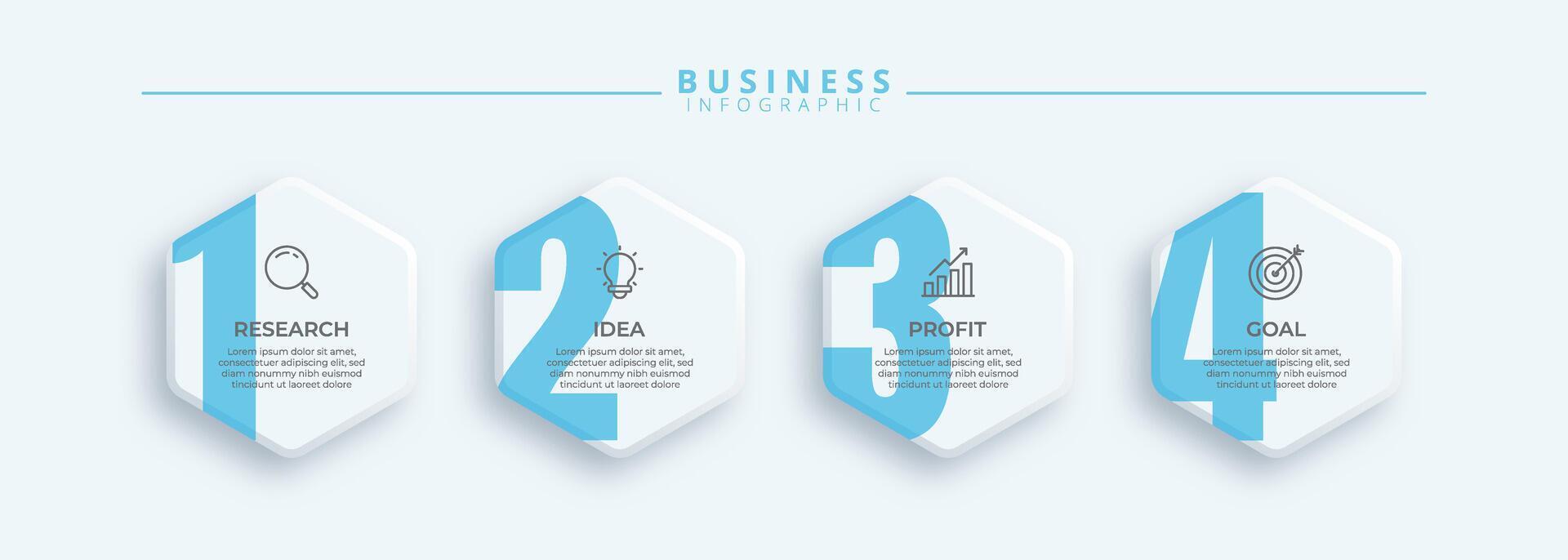 BUSINESS
INFOGRAPHIC

1
RESEARCH
Lorem ipsum dolor sit amet, consectetuer adipiscing elit, sed diam nonummy nibh euismod tincidunt ut laoreet dolore

2
IDEA
Lorem ipsum dolor sit amet, consectetuer adipiscing elit, sed diam nonummy nibh euismod tincidunt ut laoreet dolore

3
PROFIT
Lorem ipsum dolor sit amet, consectetuer adipiscing elit, sed diam nonummy nibh euismod tincidunt ut laoreet dolore

4
GOAL
Lorem ipsum dolor sit amet, consectetuer adipiscing elit, sed diam nonummy nibh euismod tincidunt ut laoreet dolore