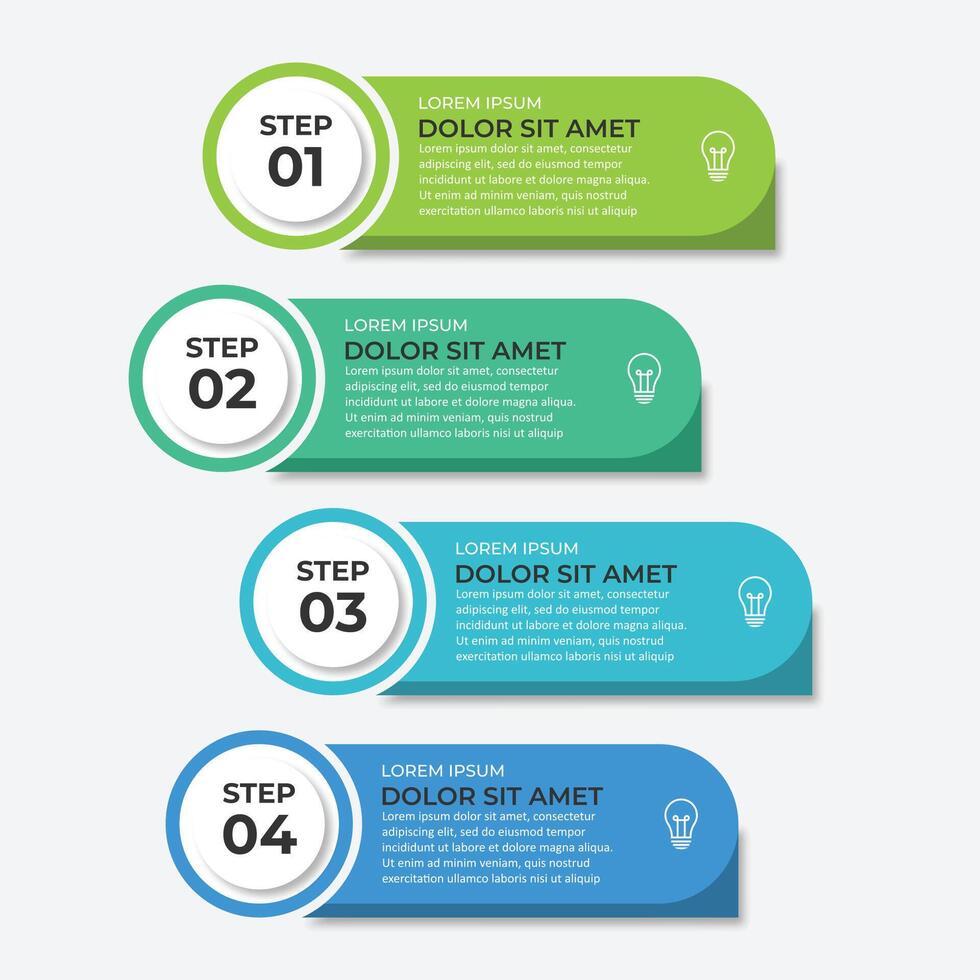 STEP 01

LOREM IPSUM
DOLOR SIT AMET
Lorem ipsum dolor sit amet, consectetur adipiscing elit, sed do eiusmod tempor incididunt ut labore et dolore magna aliqua. Ut enim ad minim veniam, quis nostrud exercitation ullamco laboris nisi ut aliquip

STEP 02

LOREM IPSUM
DOLOR SIT AMET
Lorem ipsum dolor sit amet, consectetur adipiscing elit, sed do eiusmod tempor incididunt ut labore et dolore magna aliqua. Ut enim ad minim veniam, quis nostrud exercitation ullamco laboris nisi ut aliquip

STEP 03

LOREM IPSUM
DOLOR SIT AMET
Lorem ipsum dolor sit amet, consectetur adipiscing elit, sed do eiusmod tempor incididunt ut labore et dolore magna aliqua. Ut enim ad minim veniam, quis nostrud exercitation ullamco laboris nisi ut aliquip

STEP 04

LOREM IPSUM
DOLOR SIT AMET
Lorem ipsum dolor sit amet, consectetur adipiscing elit, sed do eiusmod tempor incididunt ut labore et dolore magna aliqua. Ut enim ad minim veniam, quis nostrud exercitation ullamco laboris nisi ut aliquip