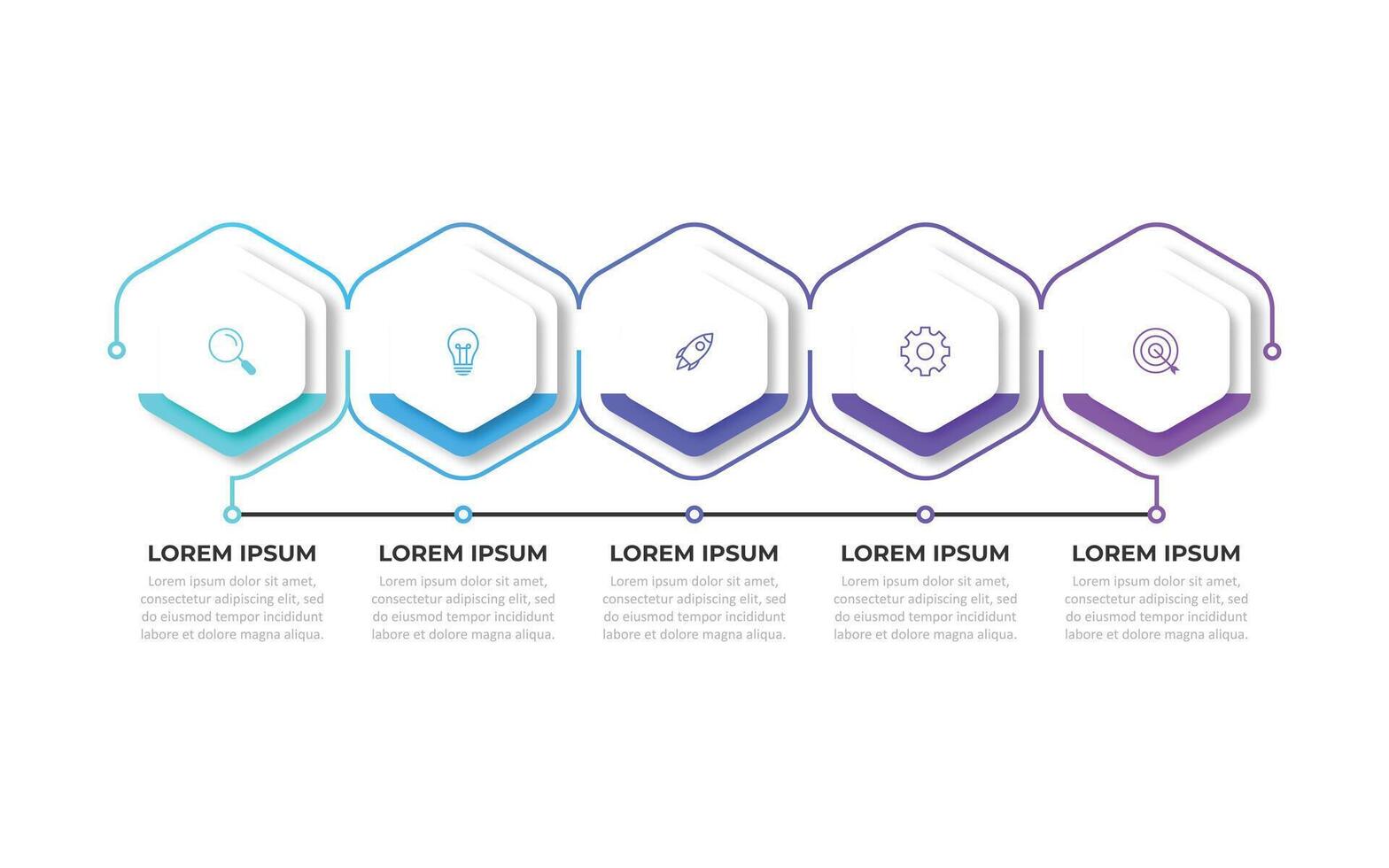 LOREM IPSUM
Lorem ipsum dolor sit amet, consectetur adipiscing elit, sed do eiusmod tempor incididunt labore et dolore magna aliqua.

LOREM IPSUM
Lorem ipsum dolor sit amet, consectetur adipiscing elit, sed do eiusmod tempor incididunt labore et dolore magna aliqua.

LOREM IPSUM
Lorem ipsum dolor sit amet, consectetur adipiscing elit, sed do eiusmod tempor incididunt labore et dolore magna aliqua.

LOREM IPSUM
Lorem ipsum dolor sit amet, consectetur adipiscing elit, sed do eiusmod tempor incididunt labore et dolore magna aliqua.

LOREM IPSUM
Lorem ipsum dolor sit amet, consectetur adipiscing elit, sed do eiusmod tempor incididunt labore et dolore magna aliqua.