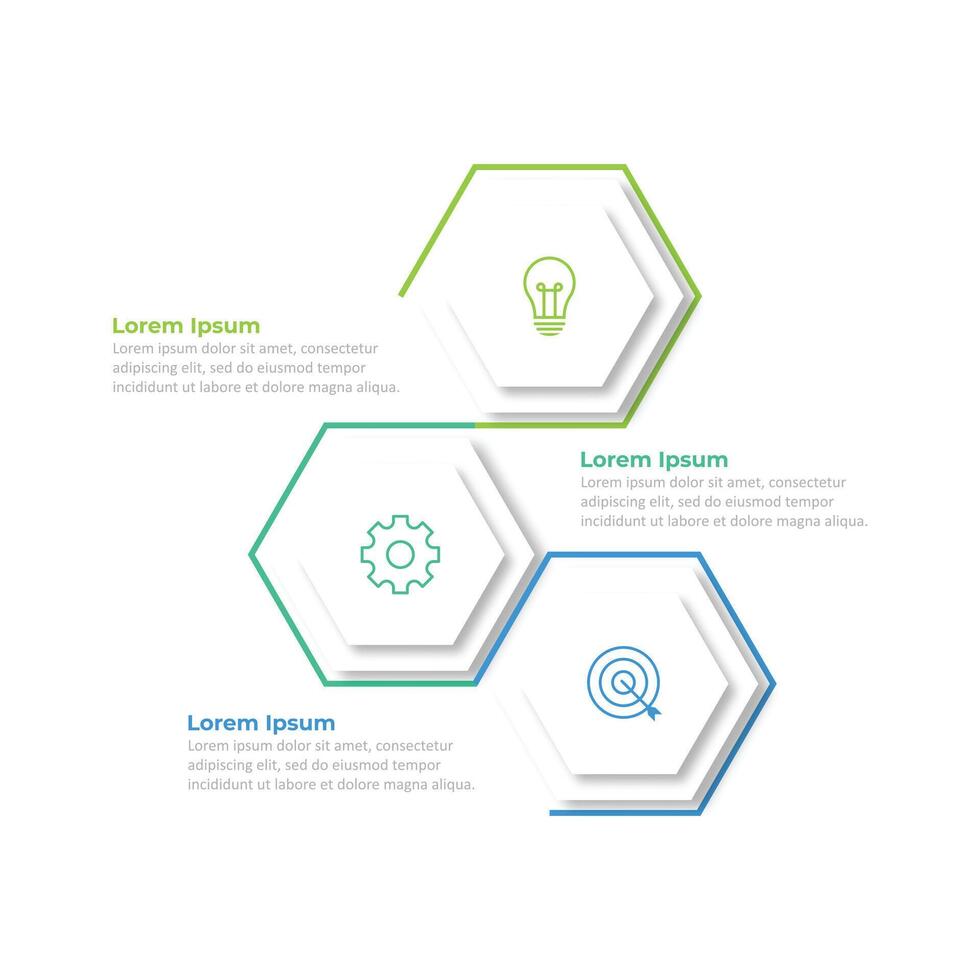 Lorem Ipsum
Lorem ipsum dolor sit amet, consectetur adipiscing elit, sed do eiusmod tempor incididunt ut labore et dolore magna aliqua.

Lorem Ipsum
Lorem ipsum dolor sit amet, consectetur adipiscing elit, sed do eiusmod tempor incididunt ut labore et dolore magna aliqua.

Lorem Ipsum
Lorem ipsum dolor sit amet, consectetur adipiscing elit, sed do eiusmod tempor incididunt ut labore et dolore magna aliqua.