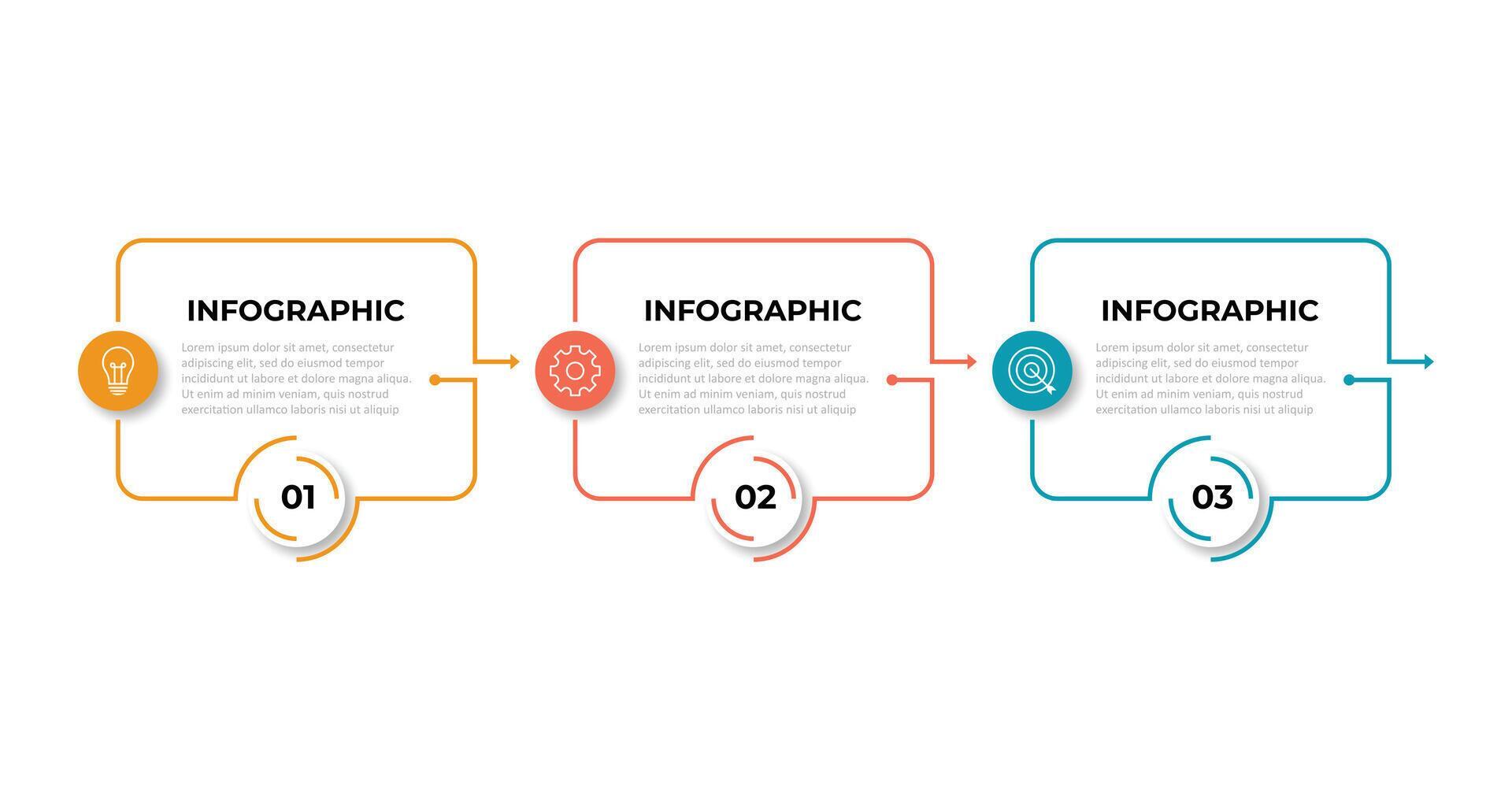 INFOGRAPHIC

Lorem ipsum dolor sit amet, consectetur adipiscing elit, sed do eiusmod tempor incididunt ut labore et dolore magna aliqua. Ut enim ad minim veniam, quis nostrud exercitation ullamco laboris nisi ut aliquip

01

INFOGRAPHIC

Lorem ipsum dolor sit amet, consectetur adipiscing elit, sed do eiusmod tempor incididunt ut labore et dolore magna aliqua. Ut enim ad minim veniam, quis nostrud exercitation ullamco laboris nisi ut aliquip

02

INFOGRAPHIC

Lorem ipsum dolor sit amet, consectetur adipiscing elit, sed do eiusmod tempor incididunt ut labore et dolore magna aliqua. Ut enim ad minim veniam, quis nostrud exercitation ullamco laboris nisi ut aliquip

03