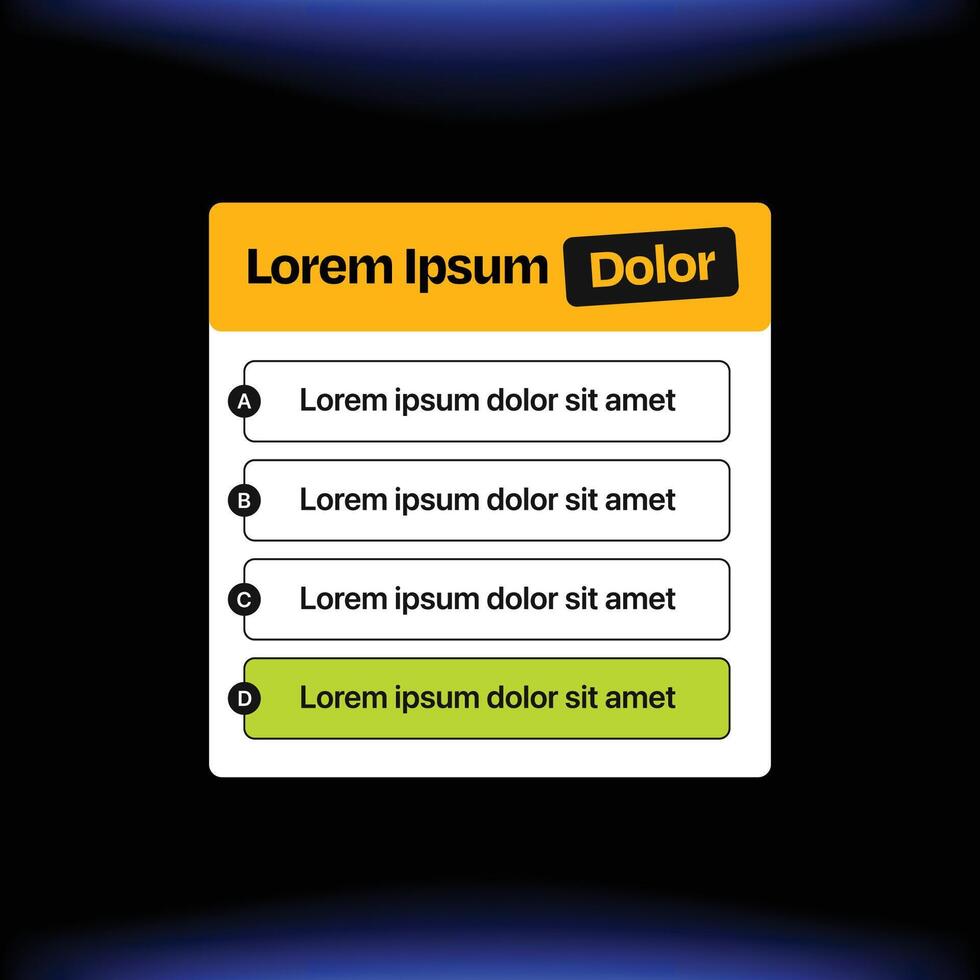 Lorem Ipsum Dolor

A Lorem ipsum dolor sit amet

B Lorem ipsum dolor sit amet

C Lorem ipsum dolor sit amet

D Lorem ipsum dolor sit amet