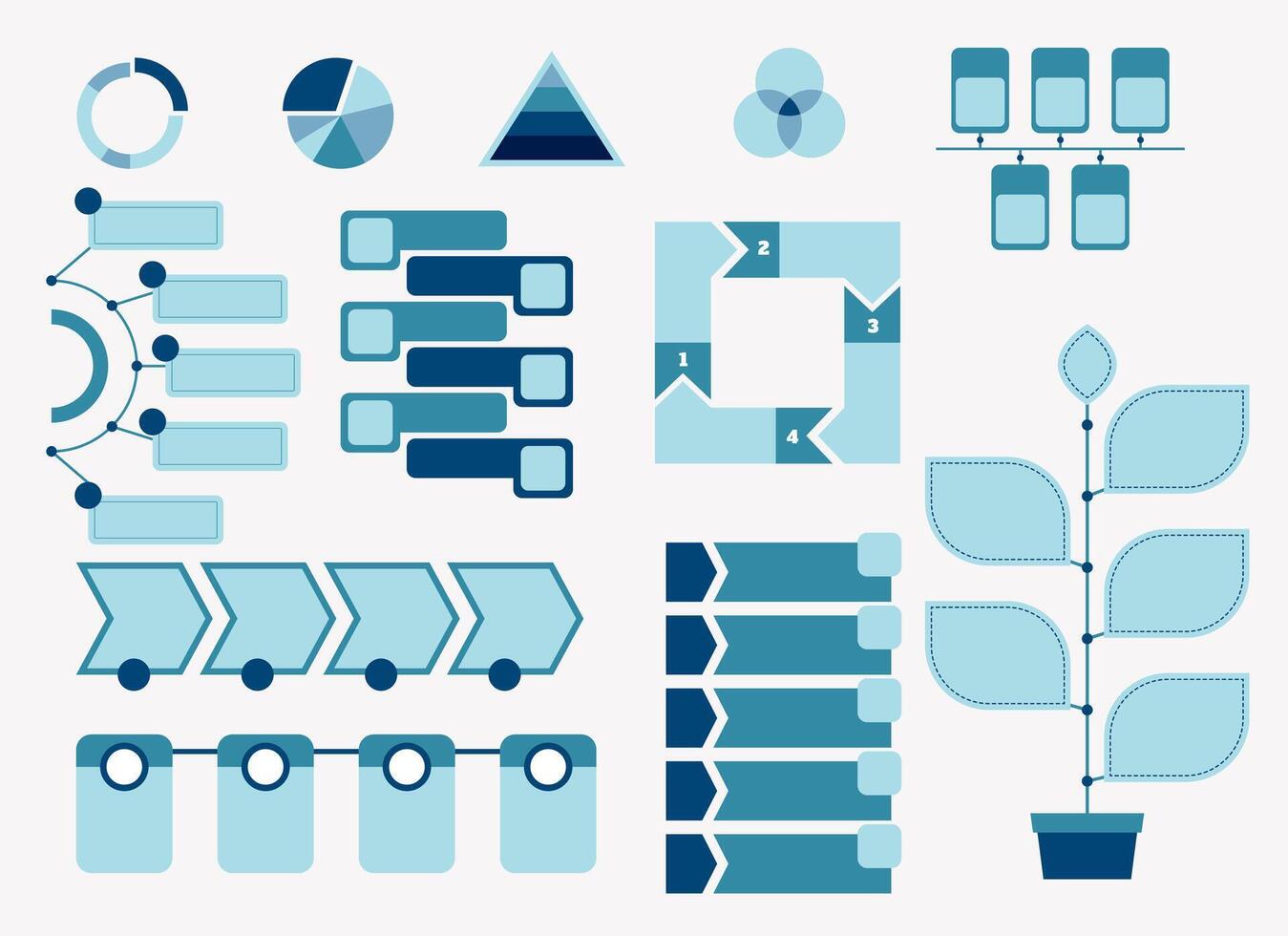 2
3
1
4