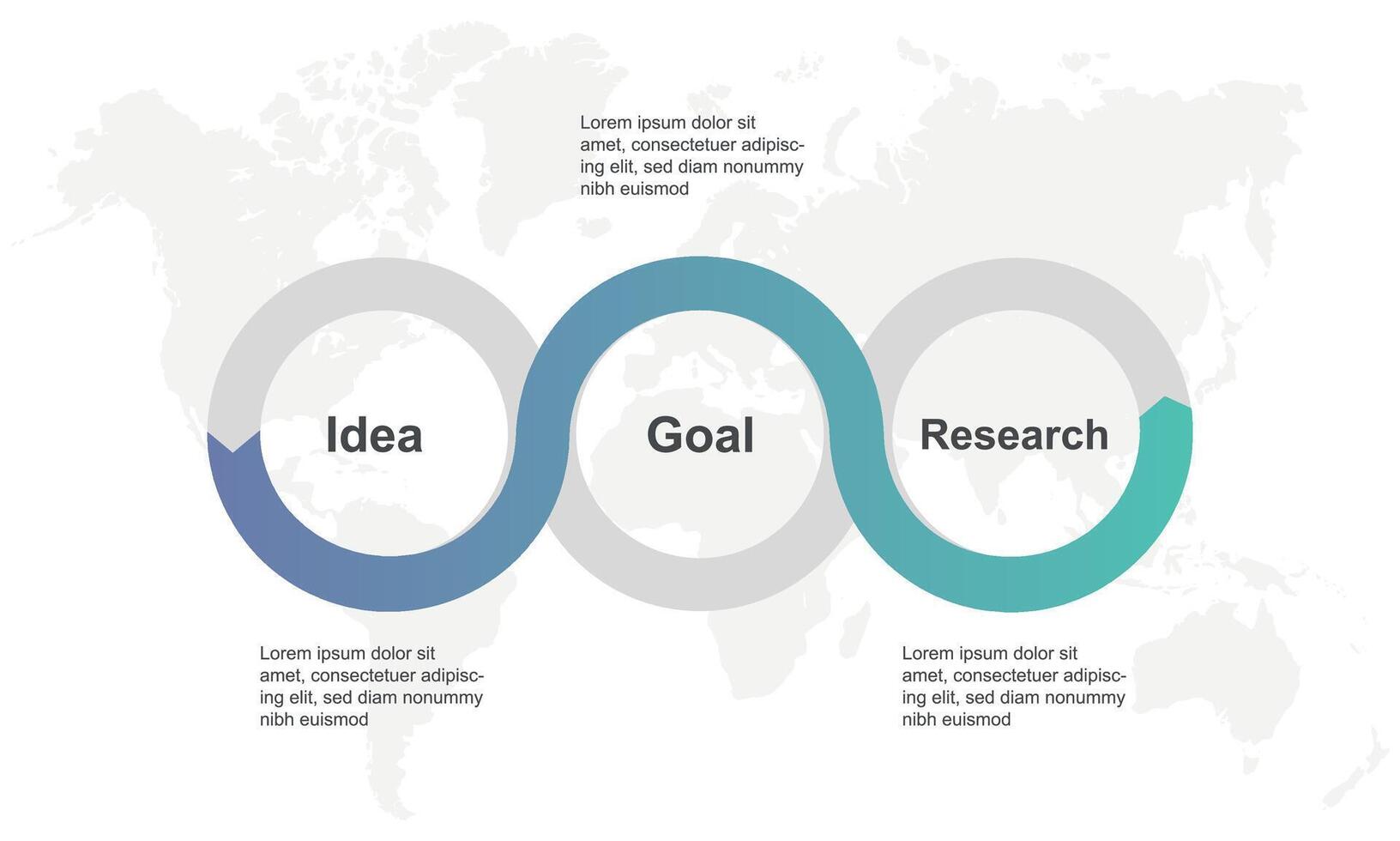 Lorem ipsum dolor sit amet, consectetuer adipiscing elit, sed diam nonummy nibh euismod

Idea

Goal

Research

Lorem ipsum dolor sit amet, consectetuer adipiscing elit, sed diam nonummy nibh euismod

Lorem ipsum dolor sit amet, consectetuer adipiscing elit, sed diam nonummy nibh euismod