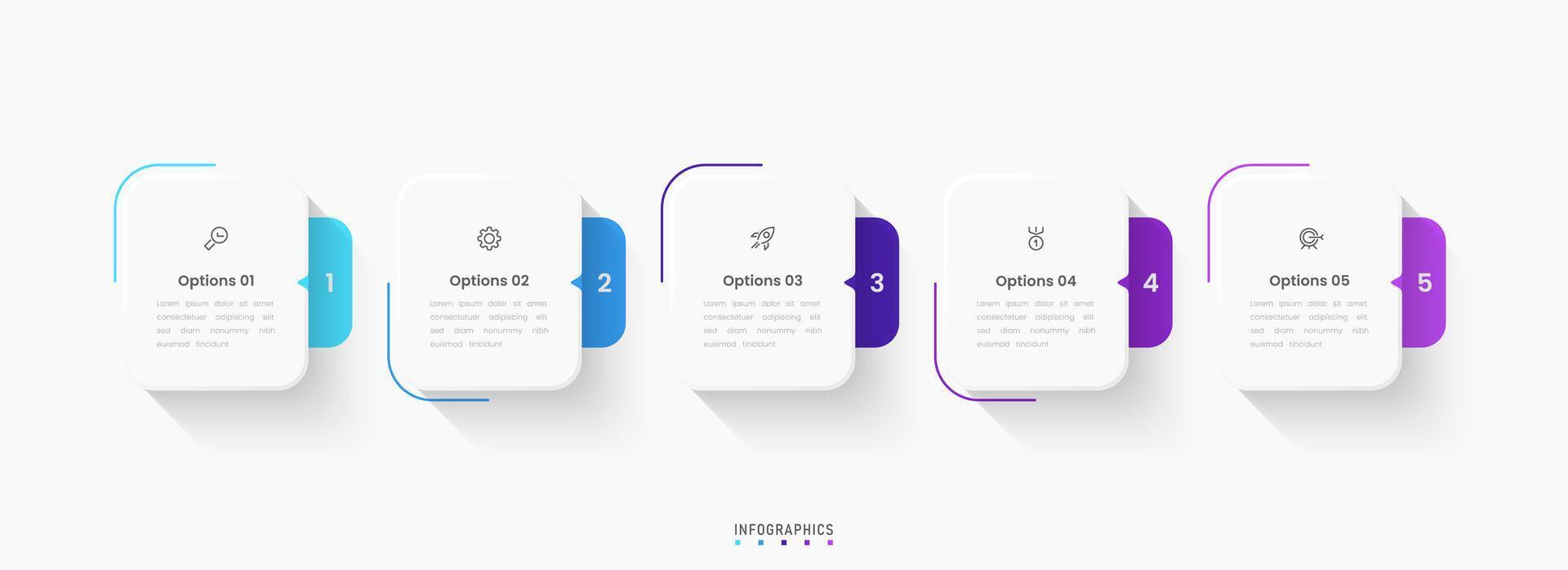 Options 01

Lorem ipsum dolor sit amet consectetuer adipiscing elit sed diam nonummy nibh euismod tincidunt

1

Options 02

Lorem ipsum dolor sit amet consectetuer adipiscing elit sed diam nonummy nibh euismod tincidunt

2

Options 03

Lorem ipsum dolor sit amet consectetuer adipiscing elit sed diam nonummy nibh euismod tincidunt

3

Options 04

Lorem ipsum dolor sit amet consectetuer adipiscing elit sed diam nonummy nibh euismod tincidunt

4

Options 05

Lorem ipsum dolor sit amet consectetuer adipiscing elit sed diam nonummy nibh euismod tincidunt

5

INFOGRAPHICS