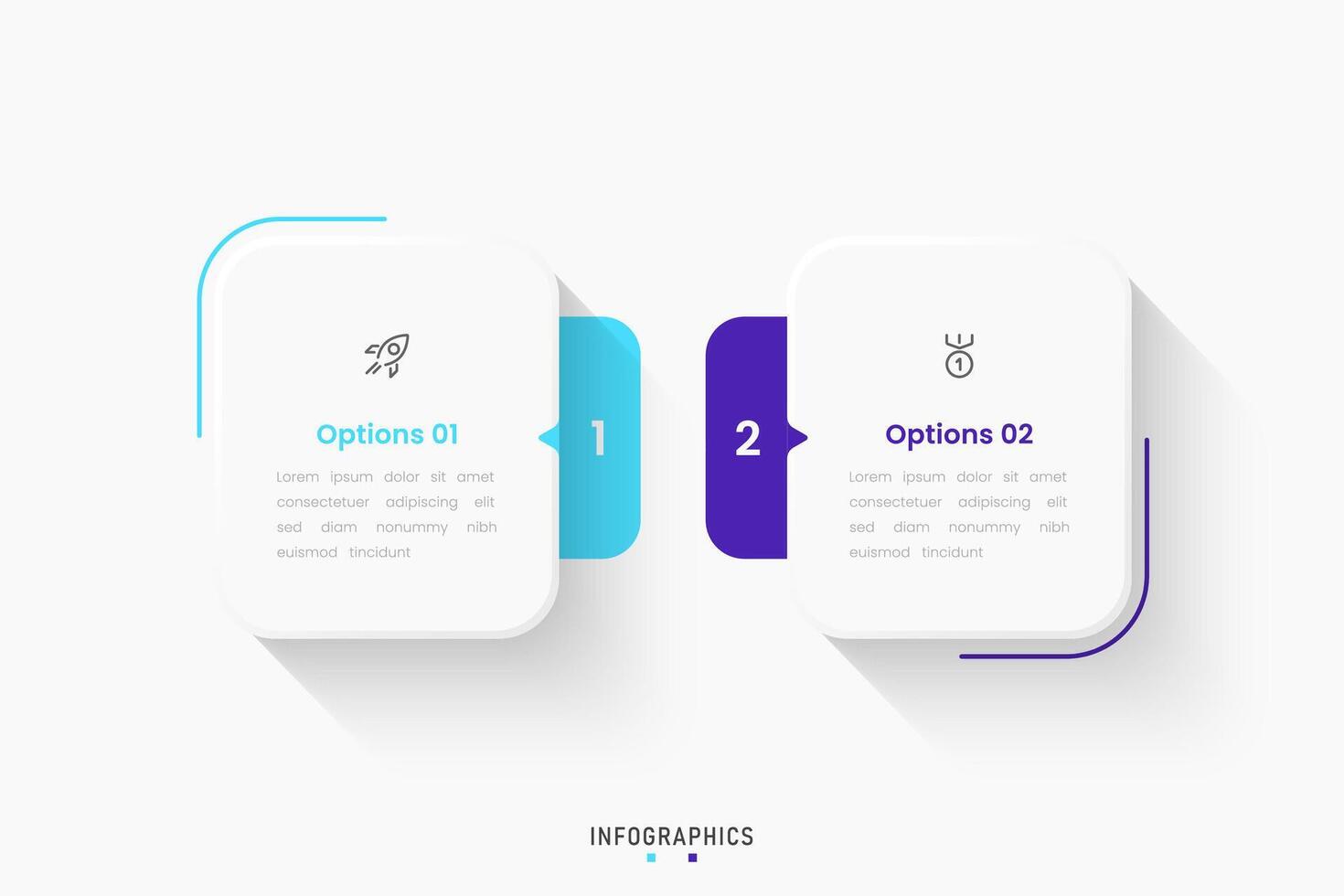 Options 01

Lorem ipsum dolor sit amet consectetuer adipiscing elit sed diam nonummy nibh euismod tincidunt

1

2

1

Options 02

Lorem ipsum dolor sit amet consectetuer adipiscing elit sed diam nonummy nibh euismod tincidunt

INFOGRAPHICS