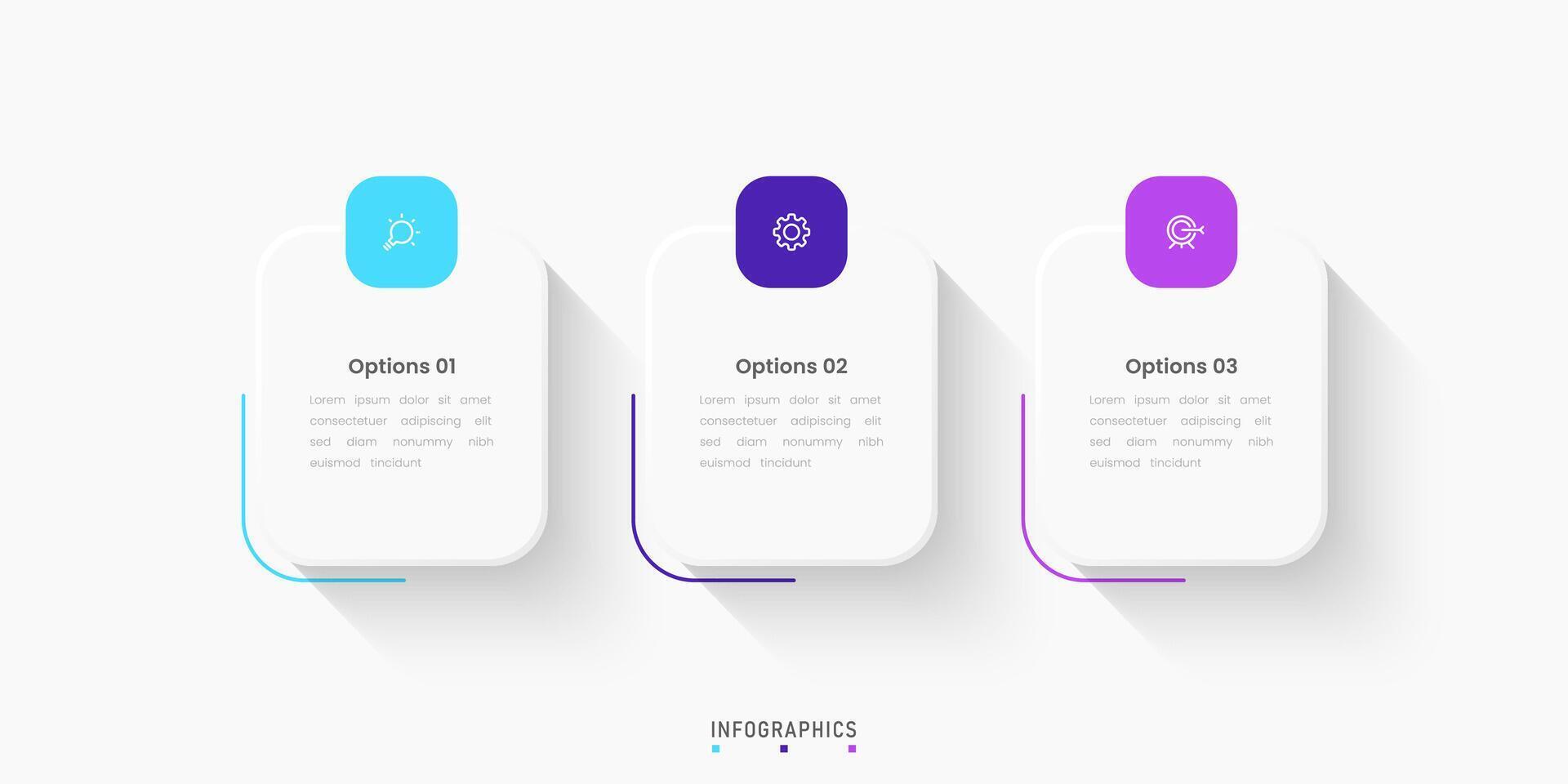 Options 01

Lorem ipsum dolor sit amet consectetuer adipiscing elit sed diam nonummy nibh euismod tincidunt

Options 02

Lorem ipsum dolor sit amet consectetuer adipiscing elit sed diam nonummy nibh euismod tincidunt

Options 03

Lorem ipsum dolor sit amet consectetuer adipiscing elit sed diam nonummy nibh euismod tincidunt

INFOGRAPHICS