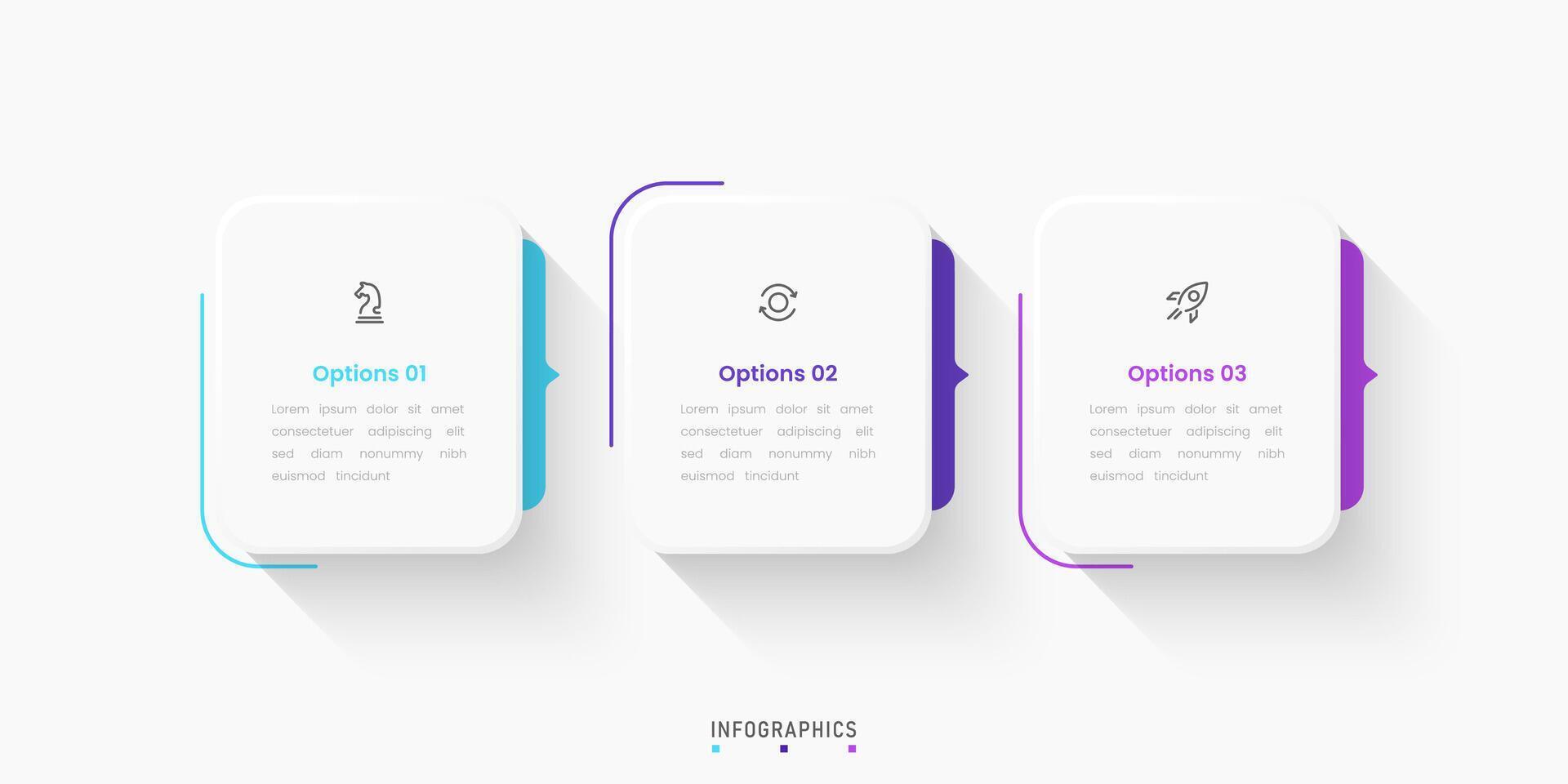 Options 01

Lorem ipsum dolor sit amet consectetuer adipiscing elit sed diam nonummy nibh euismod tincidunt

Options 02

Lorem ipsum dolor sit amet consectetuer adipiscing elit sed diam nonummy nibh euismod tincidunt

Options 03

Lorem ipsum dolor sit amet consectetuer adipiscing elit sed diam nonummy nibh euismod tincidunt

INFOGRAPHICS