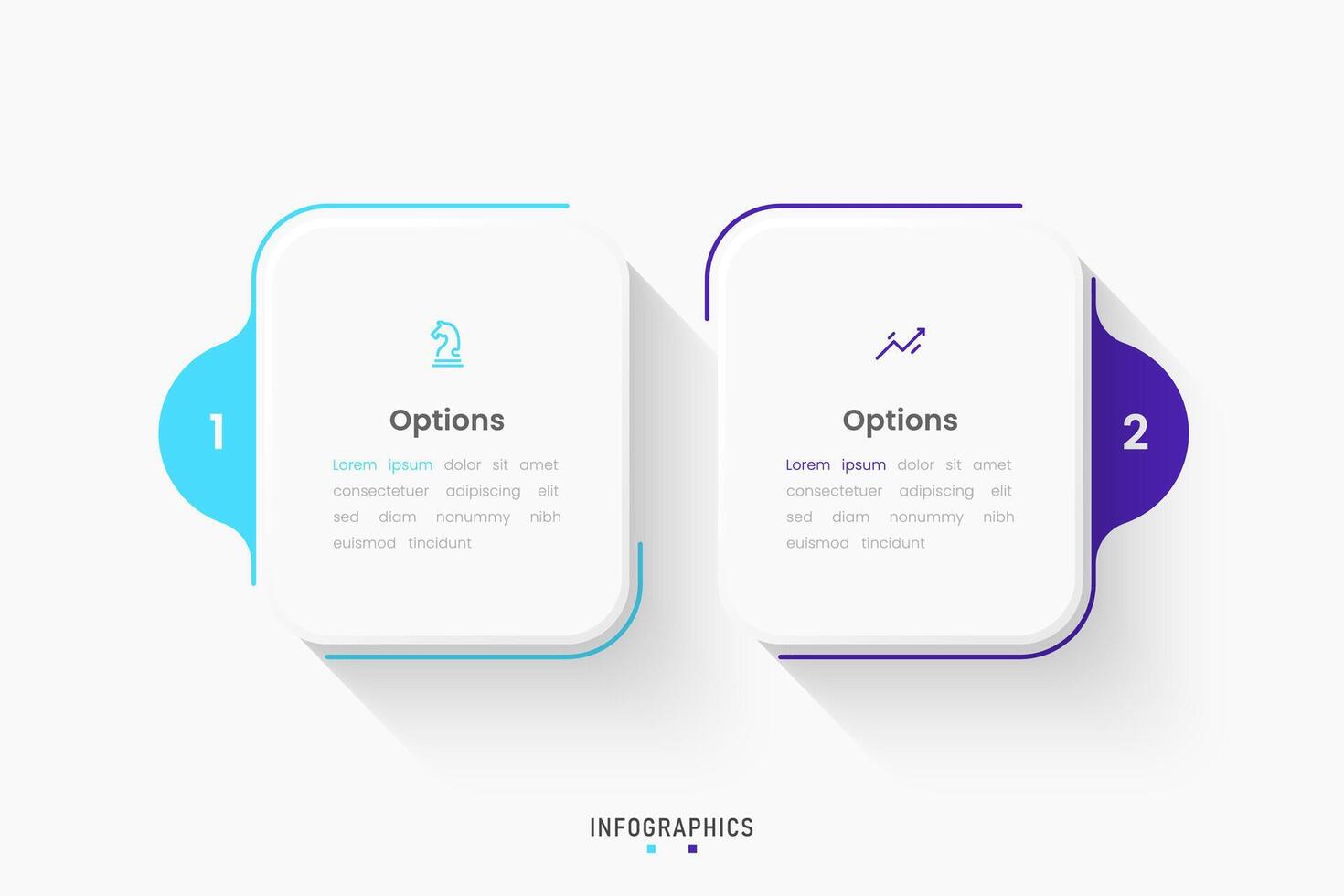 1

Options

Lorem ipsum dolor sit amet consectetuer adipiscing elit sed diam nonummy nibh euismod tincidunt

Options

Lorem ipsum dolor sit amet consectetuer adipiscing elit sed diam nonummy nibh euismod tincidunt

2

INFOGRAPHICS