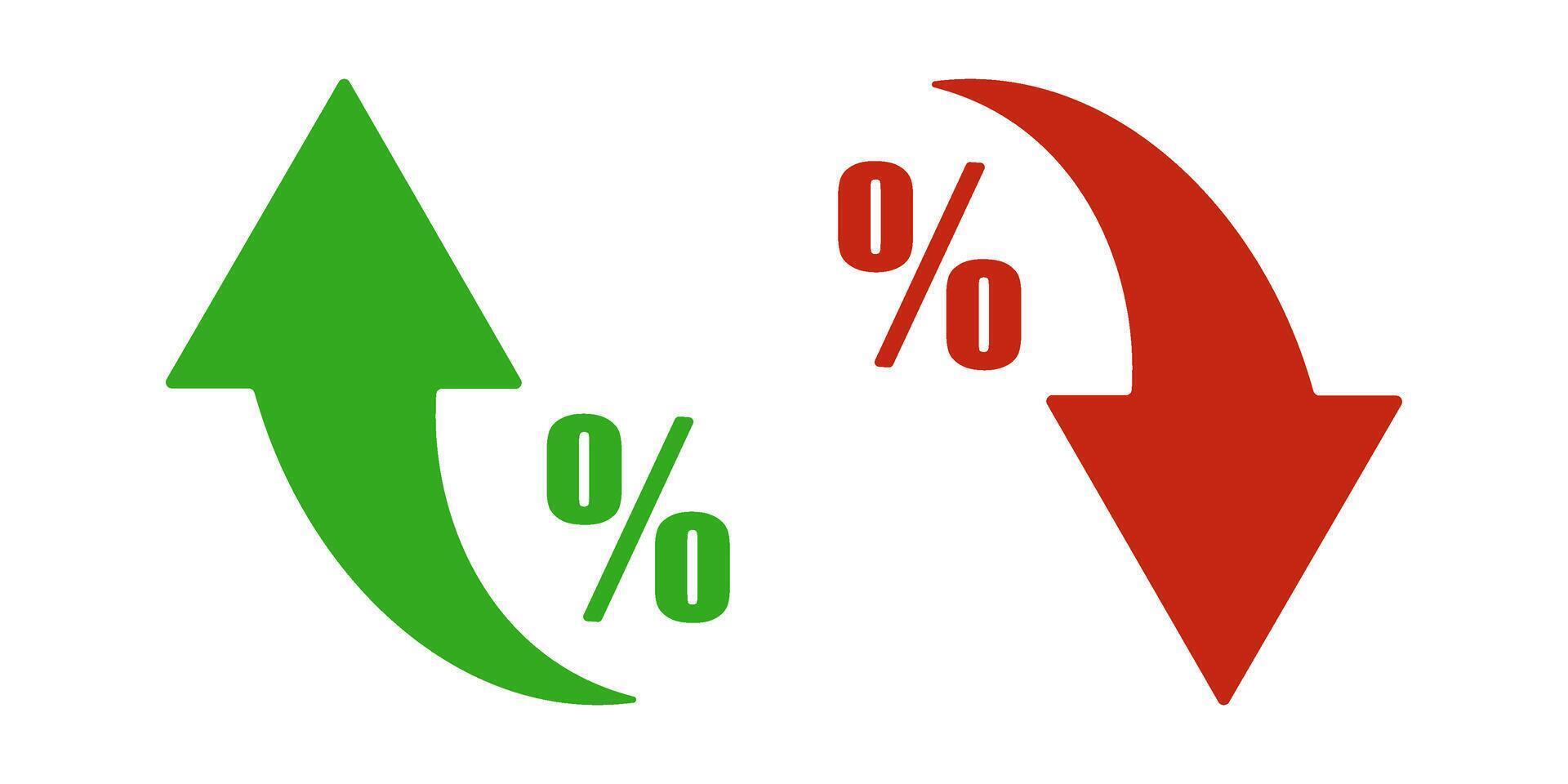 %

%