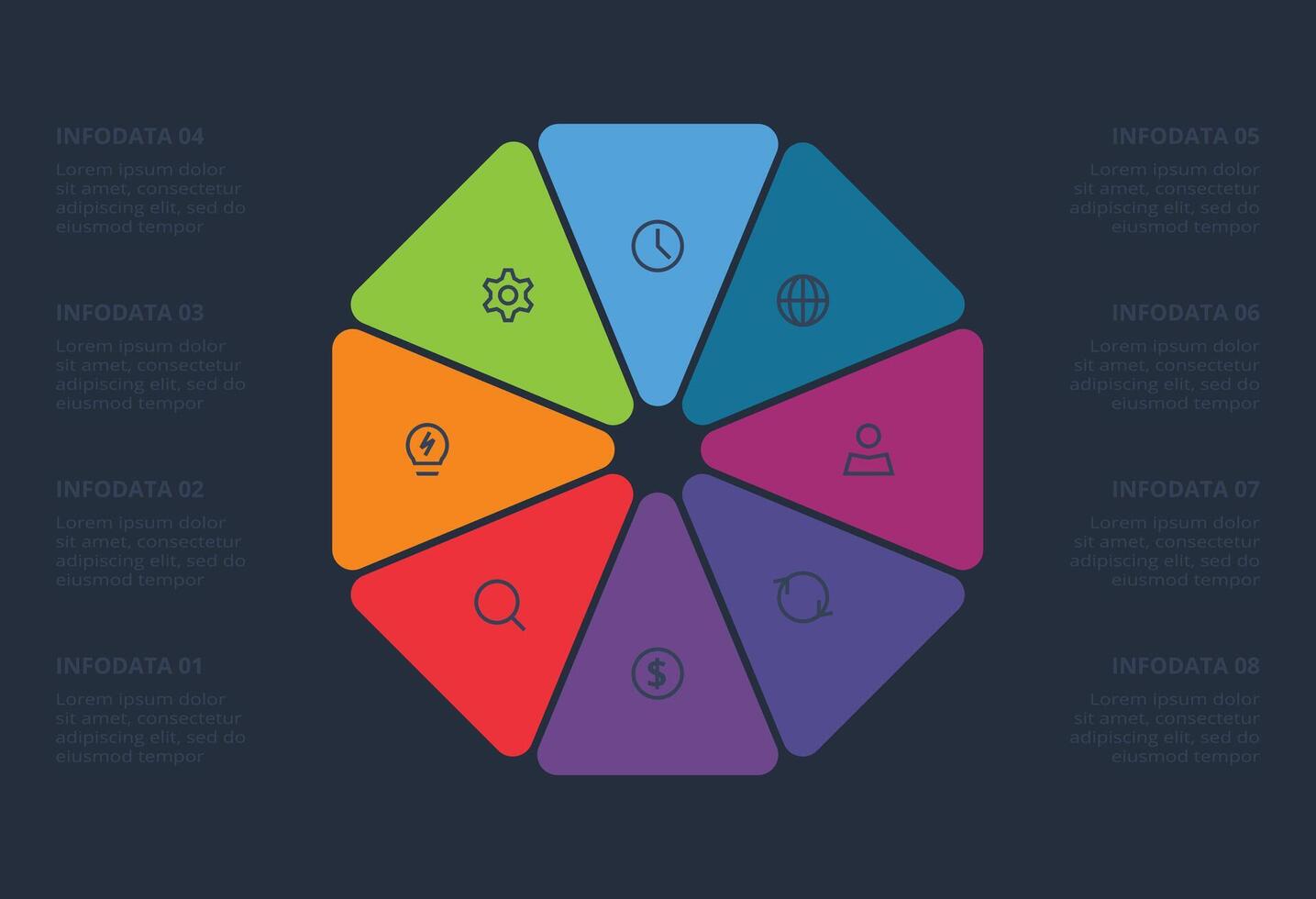 INFODATA 04
Lorem ipsum dolor sit amet, consectetur adipiscing elit, sed do eiusmod tempor

INFODATA 03
Lorem ipsum dolor sit amet, consectetur adipiscing elit, sed do eiusmod tempor

INFODATA 02
Lorem ipsum dolor sit amet, consectetur adipiscing elit, sed do eiusmod tempor

INFODATA 01
Lorem ipsum dolor sit amet, consectetur adipiscing elit, sed do eiusmod tempor

INFODATA 05
Lorem ipsum dolor sit amet, consectetur adipiscing elit, sed do eiusmod tempor

INFODATA 06
Lorem ipsum dolor sit amet, consectetur adipiscing elit, sed do eiusmod tempor

INFODATA 07
Lorem ipsum dolor sit amet, consectetur adipiscing elit, sed do eiusmod tempor

INFODATA 08
Lorem ipsum dolor sit amet, consectetur adipiscing elit, sed do eiusmod tempor