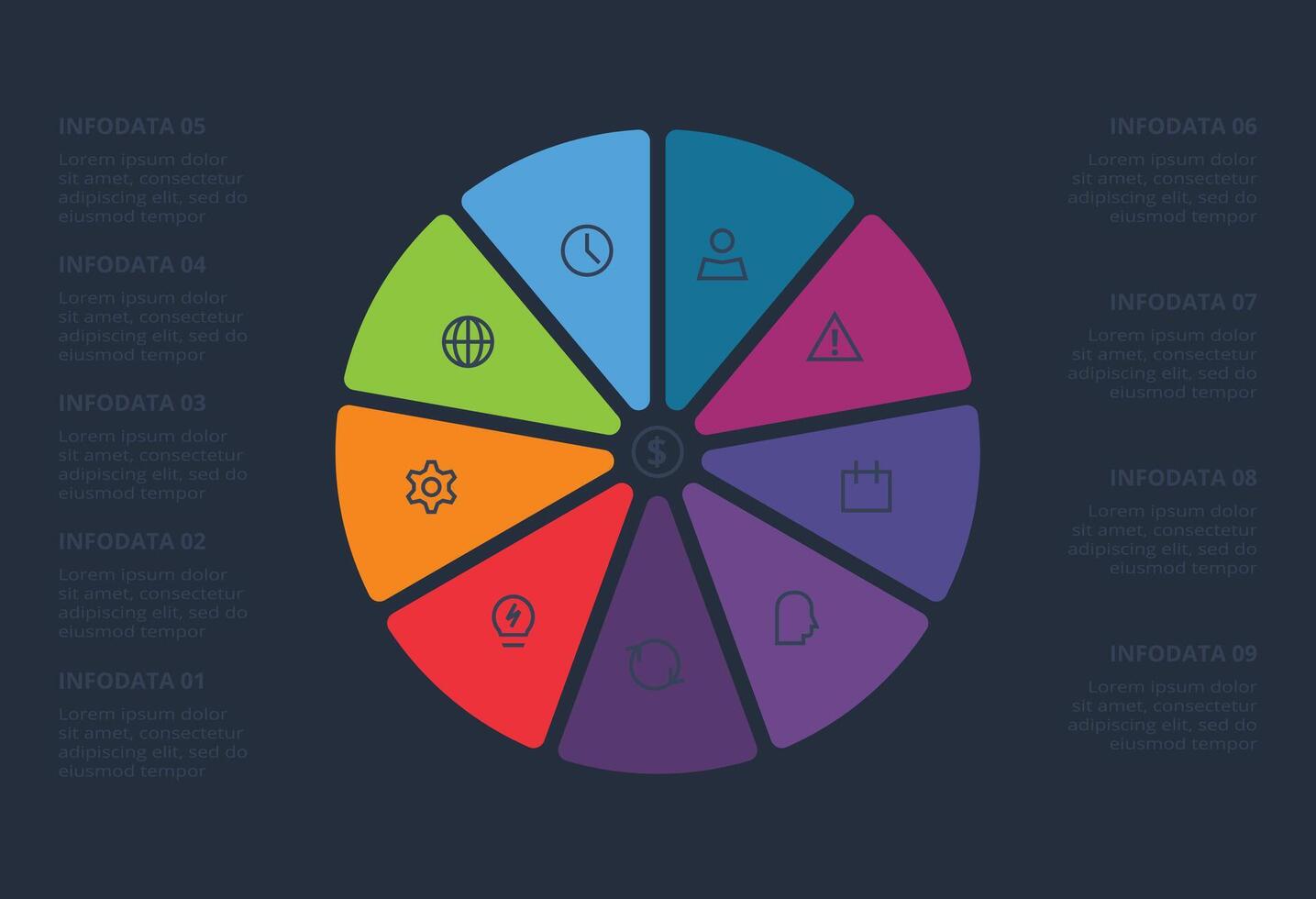 INFODATA 05
Lorem ipsum dolor sit amet, consectetur adipiscing elit, sed do eiusmod tempor

INFODATA 04
Lorem ipsum dolor sit amet, consectetur adipiscing elit, sed do eiusmod tempor

INFODATA 03
Lorem ipsum dolor sit amet, consectetur adipiscing elit, sed do eiusmod tempor

INFODATA 02
Lorem ipsum dolor sit amet, consectetur adipiscing elit, sed do eiusmod tempor

INFODATA 01
Lorem ipsum dolor sit amet, consectetur adipiscing elit, sed do eiusmod tempor

$

INFODATA 06
Lorem ipsum dolor sit amet, consectetur adipiscing elit, sed do eiusmod tempor

INFODATA 07
Lorem ipsum dolor sit amet, consectetur adipiscing elit, sed do eiusmod tempor

INFODATA 08
Lorem ipsum dolor sit amet, consectetur adipiscing elit, sed do eiusmod tempor

INFODATA 09
Lorem ipsum dolor sit amet, consectetur adipiscing elit, sed do eiusmod tempor