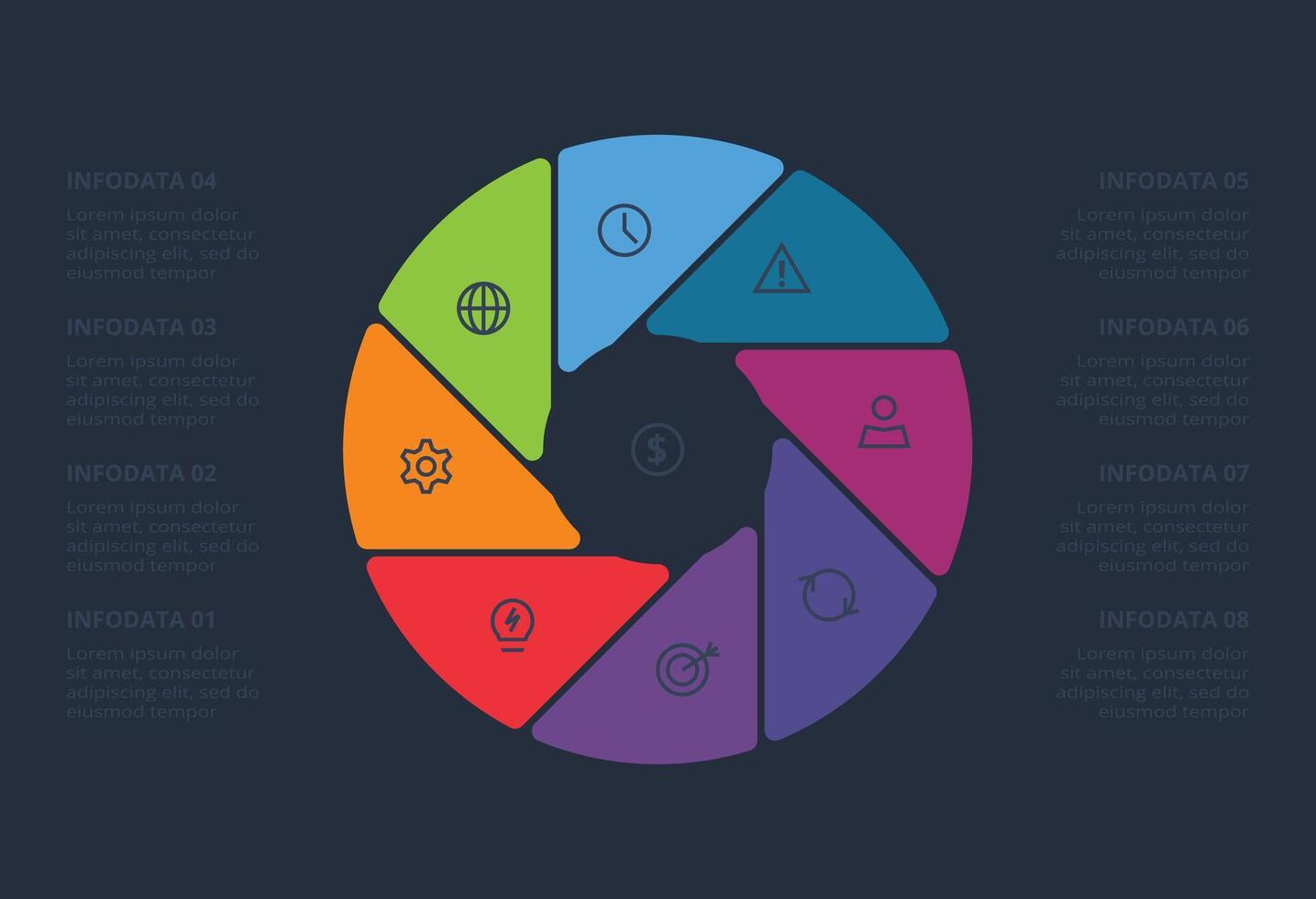 INFODATA 04
Lorem ipsum dolor sit amet, consectetur adipiscing elit, sed do eiusmod tempor

INFODATA 03
Lorem ipsum dolor sit amet, consectetur adipiscing elit, sed do eiusmod tempor

INFODATA 02
Lorem ipsum dolor sit amet, consectetur adipiscing elit, sed do eiusmod tempor

INFODATA 01
Lorem ipsum dolor sit amet, consectetur adipiscing elit, sed do eiusmod tempor

$

INFODATA 05
Lorem ipsum dolor sit amet, consectetur adipiscing elit, sed do eiusmod tempor

INFODATA 06
Lorem ipsum dolor sit amet, consectetur adipiscing elit, sed do eiusmod tempor

INFODATA 07
Lorem ipsum dolor sit amet, consectetur adipiscing elit, sed do eiusmod tempor

INFODATA 08
Lorem ipsum dolor sit amet, consectetur adipiscing elit, sed do eiusmod tempor