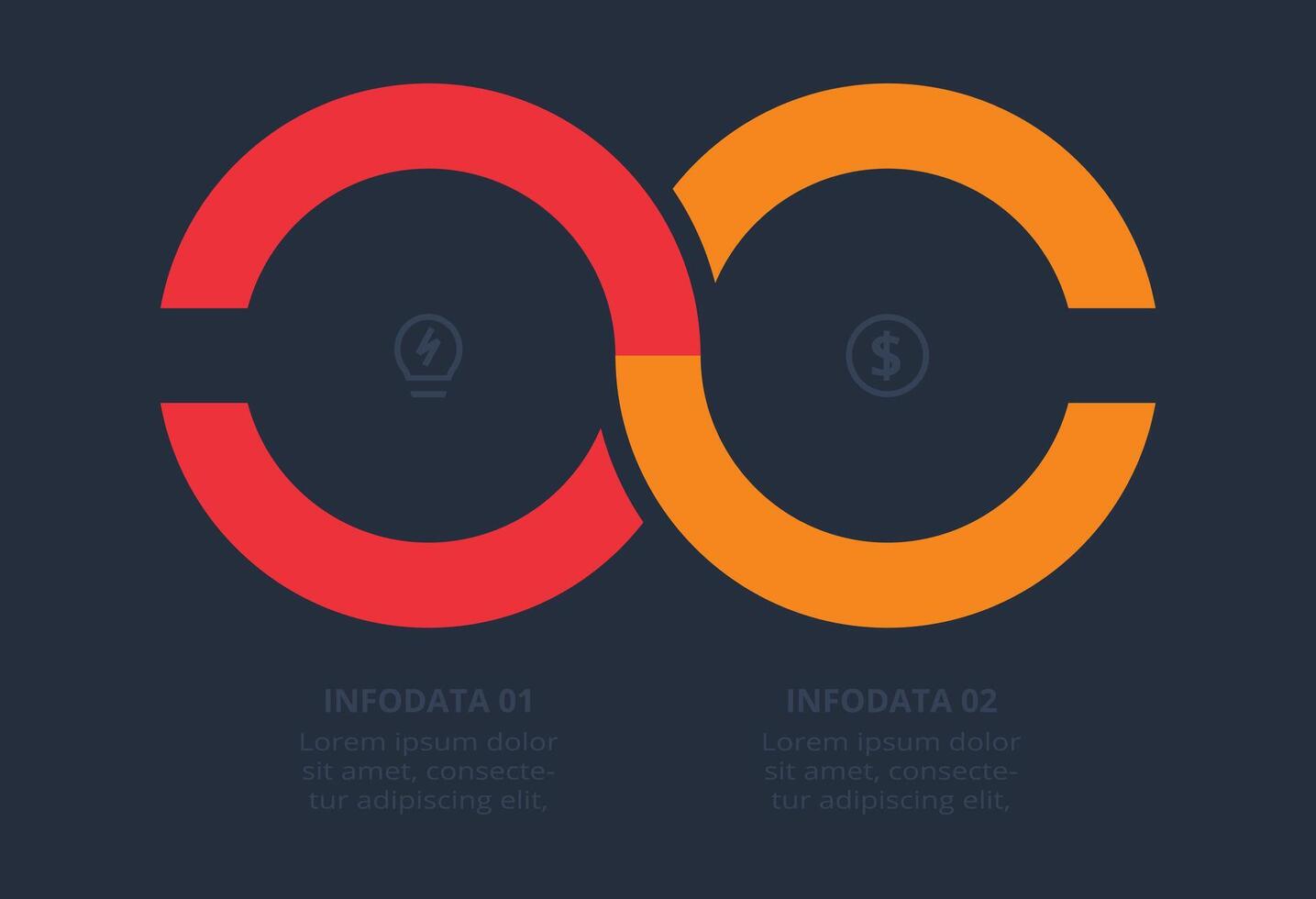 $

INFODATA 01

Lorem ipsum dolor sit amet, consectetur adipiscing elit,

INFODATA 02

Lorem ipsum dolor sit amet, consectetur adipiscing elit,