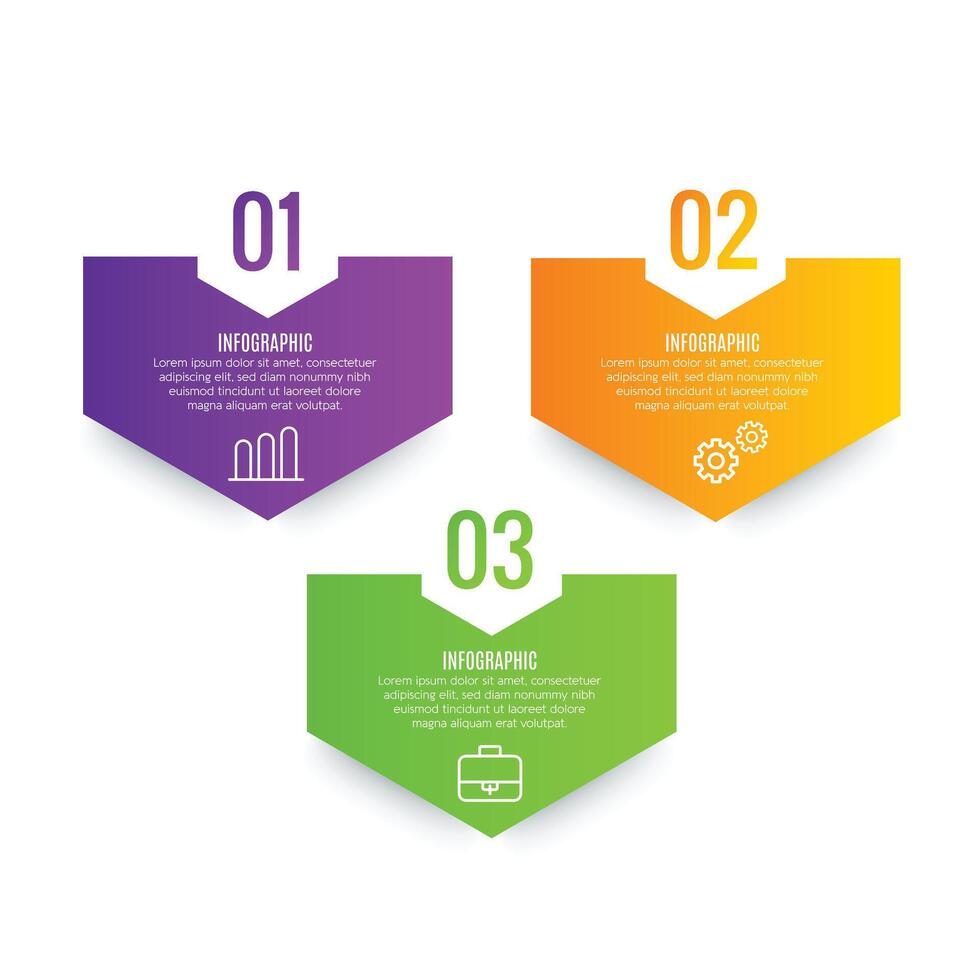 01

INFOGRAPHIC
Lorem ipsum dolor sit amet, consectetuer adipiscing elit, sed diam nonummy nibh euismod tincidunt ut laoreet dolore magna aliquam erat volutpat.

02

INFOGRAPHIC
Lorem ipsum dolor sit amet, consectetuer adipiscing elit, sed diam nonummy nibh euismod tincidunt ut laoreet dolore magna aliquam erat volutpat.

03

INFOGRAPHIC
Lorem ipsum dolor sit amet, consectetuer adipiscing elit, sed diam nonummy nibh euismod tincidunt ut laoreet dolore magna aliquam erat volutpat.