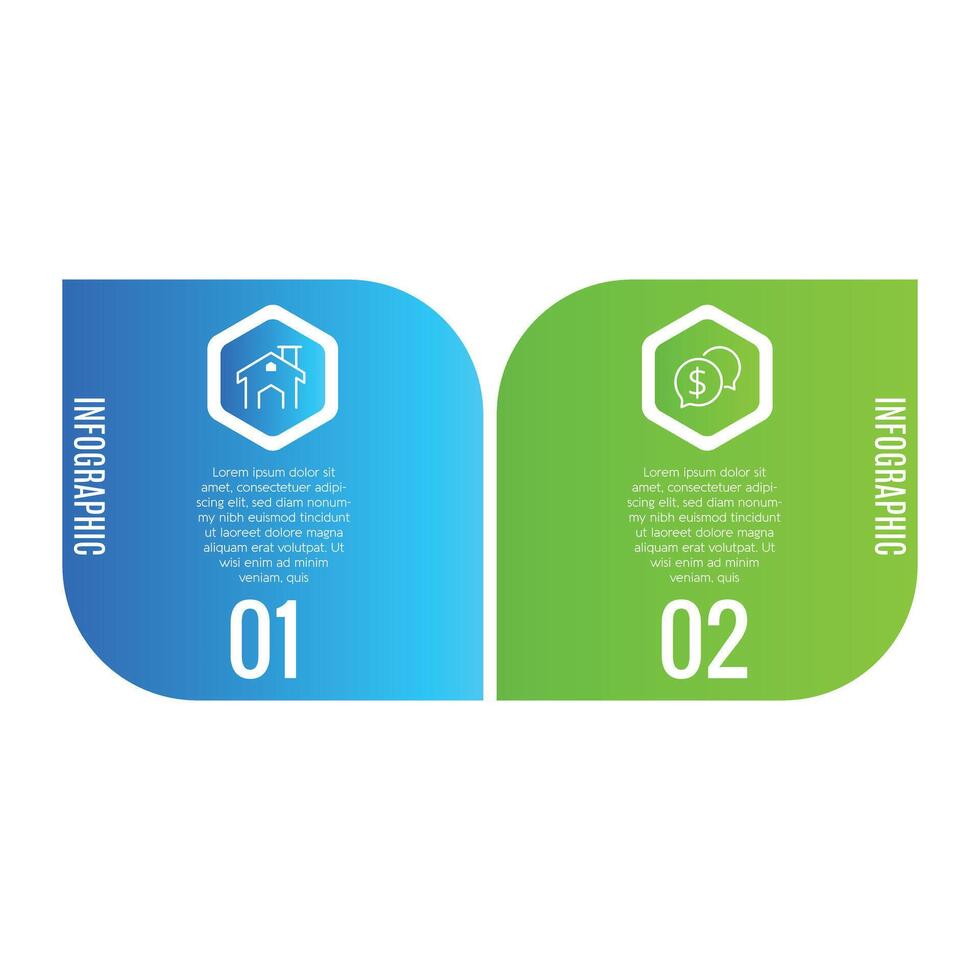 INFOGRAPHIC

Lorem ipsum dolor sit amet, consectetuer adipiscing elit, sed diam nonummy nibh euismod tincidunt ut laoreet dolore magna aliquam erat volutpat. Ut wisi enim ad minim veniam, quis

01

$

Lorem ipsum dolor sit amet, consectetuer adipiscing elit, sed diam nonummy nibh euismod tincidunt ut laoreet dolore magna aliquam erat volutpat. Ut wisi enim ad minim veniam, quis

02

INFOGRAPHIC