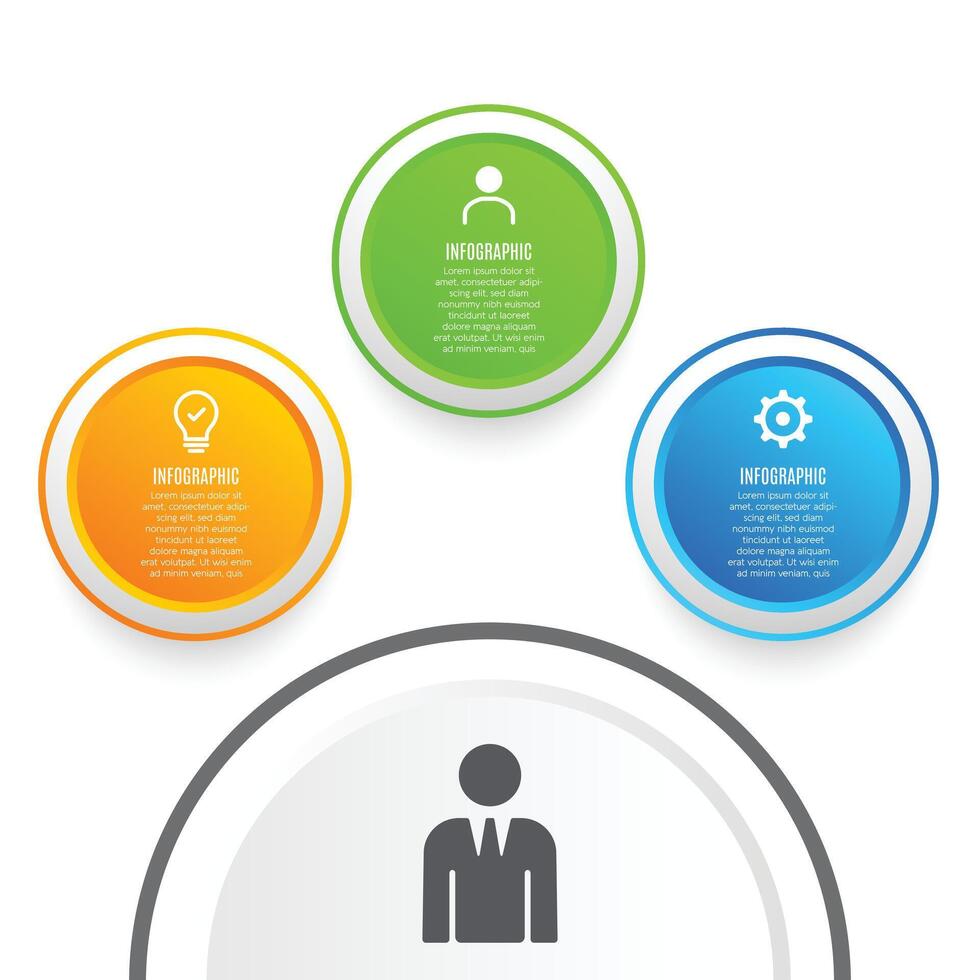 INFOGRAPHIC
Lorem ipsum dolor sit amet, consectetuer adipiscing elit, sed diam nonummy nibh euismod tincidunt ut laoreet dolore magna aliquam erat volutpat. Ut wisi enim ad minim veniam, quis

INFOGRAPHIC
Lorem ipsum dolor sit amet, consectetuer adipiscing elit, sed diam nonummy nibh euismod tincidunt ut laoreet dolore magna aliquam erat volutpat. Ut wisi enim ad minim veniam, quis

INFOGRAPHIC
Lorem ipsum dolor sit amet, consectetuer adipiscing elit, sed diam nonummy nibh euismod tincidunt ut laoreet dolore magna aliquam erat volutpat. Ut wisi enim ad minim veniam, quis