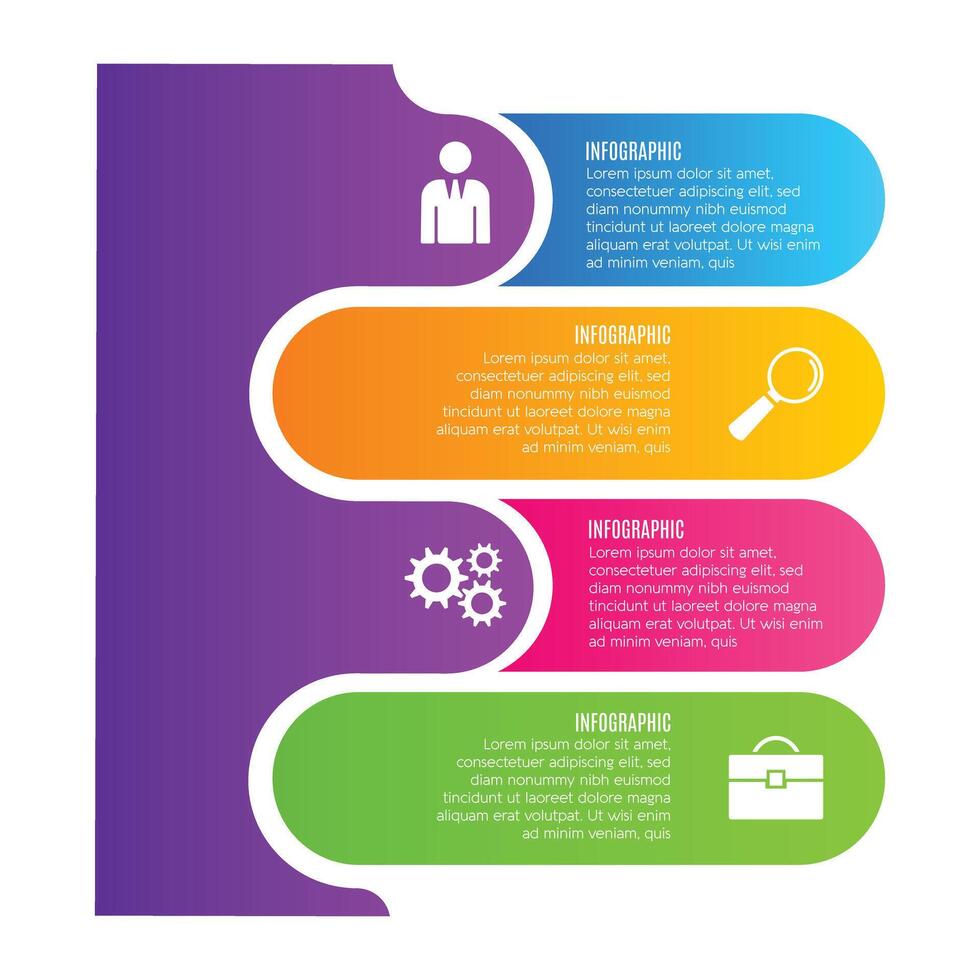 INFOGRAPHIC
Lorem ipsum dolor sit amet, consectetuer adipiscing elit, sed diam nonummy nibh euismod tincidunt ut laoreet dolore magna aliquam erat volutpat. Ut wisi enim ad minim veniam, quis

INFOGRAPHIC
Lorem ipsum dolor sit amet, consectetuer adipiscing elit, sed diam nonummy nibh euismod tincidunt ut laoreet dolore magna aliquam erat volutpat. Ut wisi enim ad minim veniam, quis

INFOGRAPHIC
Lorem ipsum dolor sit amet, consectetuer adipiscing elit, sed diam nonummy nibh euismod tincidunt ut laoreet dolore magna aliquam erat volutpat. Ut wisi enim ad minim veniam, quis

INFOGRAPHIC
Lorem ipsum dolor sit amet, consectetuer adipiscing elit, sed diam nonummy nibh euismod tincidunt ut laoreet dolore magna aliquam erat volutpat. Ut wisi enim ad minim veniam, quis