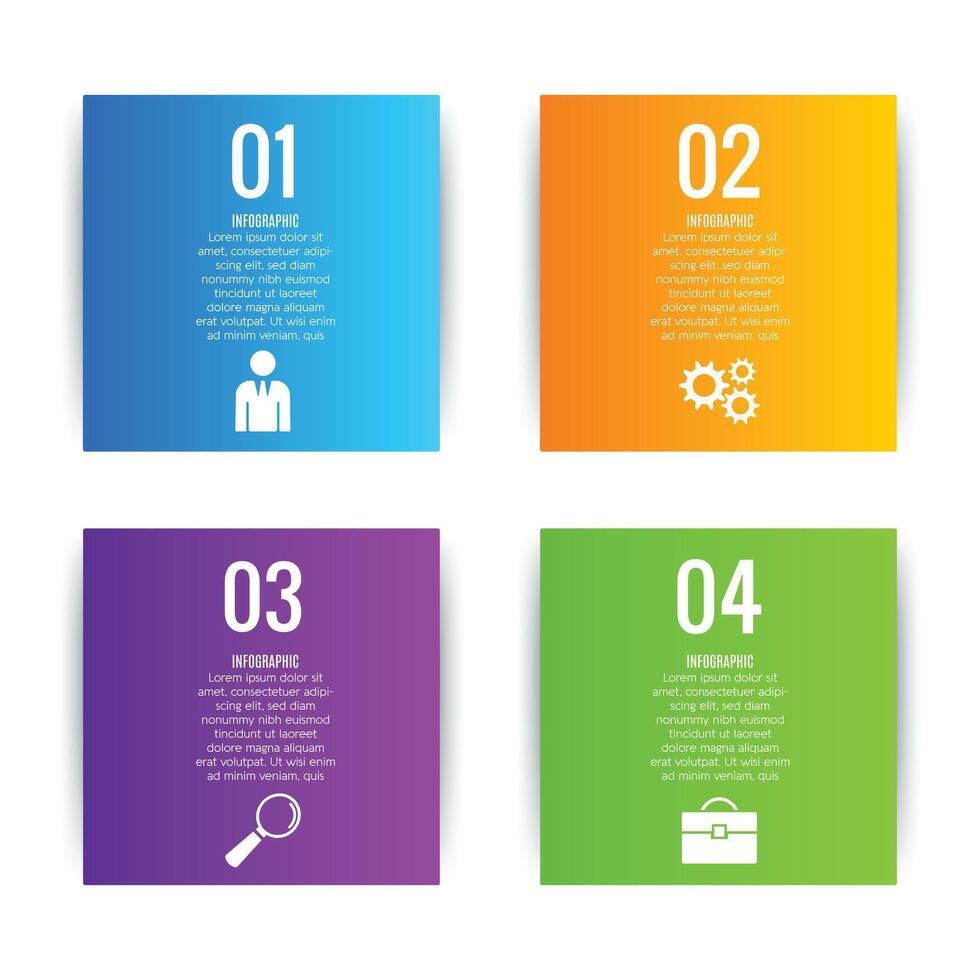 01

INFOGRAPHIC

Lorem ipsum dolor sit amet, consectetuer adipiscing elit, sed diam nonummy nibh euismod tincidunt ut laoreet dolore magna aliquam erat volutpat. Ut wisi enim ad minim veniam, quis

02

INFOGRAPHIC

Lorem ipsum dolor sit amet, consectetuer adipiscing elit, sed diam nonummy nibh euismod tincidunt ut laoreet dolore magna aliquam erat volutpat. Ut wisi enim ad minim veniam, quis

03

INFOGRAPHIC

Lorem ipsum dolor sit amet, consectetuer adipiscing elit, sed diam nonummy nibh euismod tincidunt ut laoreet dolore magna aliquam erat volutpat. Ut wisi enim ad minim veniam, quis

04

INFOGRAPHIC

Lorem ipsum dolor sit amet, consectetuer adipiscing elit, sed diam nonummy nibh euismod tincidunt ut laoreet dolore magna aliquam erat volutpat. Ut wisi enim ad minim veniam, quis