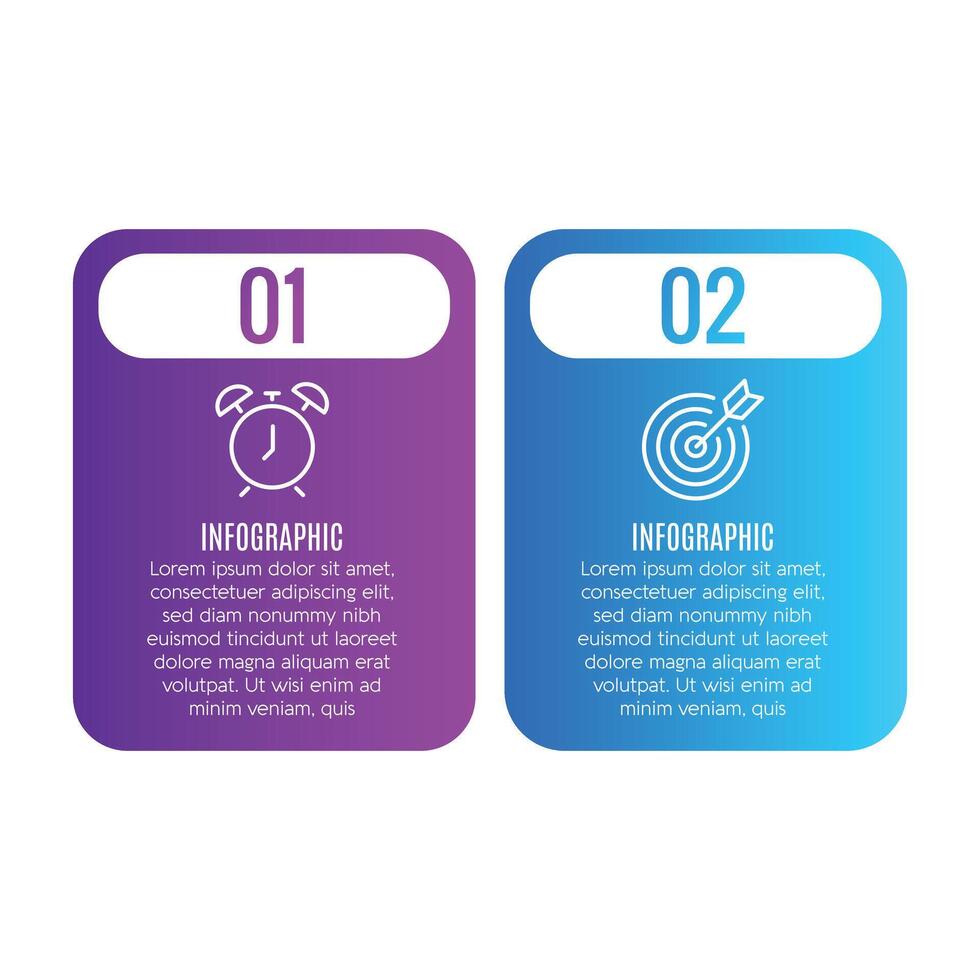 01

INFOGRAPHIC

Lorem ipsum dolor sit amet, consectetuer adipiscing elit, sed diam nonummy nibh euismod tincidunt ut laoreet dolore magna aliquam erat volutpat. Ut wisi enim ad minim veniam, quis

02

INFOGRAPHIC

Lorem ipsum dolor sit amet, consectetuer adipiscing elit, sed diam nonummy nibh euismod tincidunt ut laoreet dolore magna aliquam erat volutpat. Ut wisi enim ad minim veniam, quis