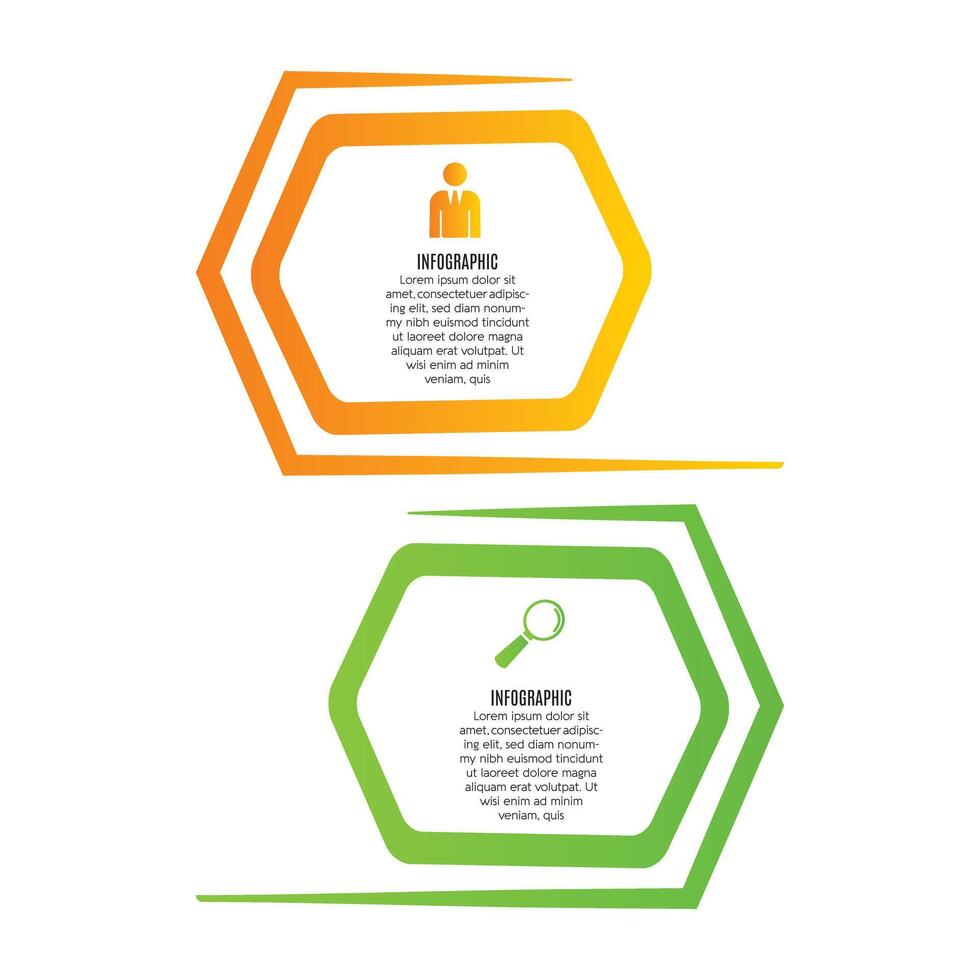 INFOGRAPHIC
Lorem ipsum dolor sit amet, consectetuer adipiscing elit, sed diam nonummy nibh euismod tincidunt ut laoreet dolore magna aliquam erat volutpat. Ut wisi enim ad minim veniam, quis

INFOGRAPHIC
Lorem ipsum dolor sit amet, consectetuer adipiscing elit, sed diam nonummy nibh euismod tincidunt ut laoreet dolore magna aliquam erat volutpat. Ut wisi enim ad minim veniam, quis