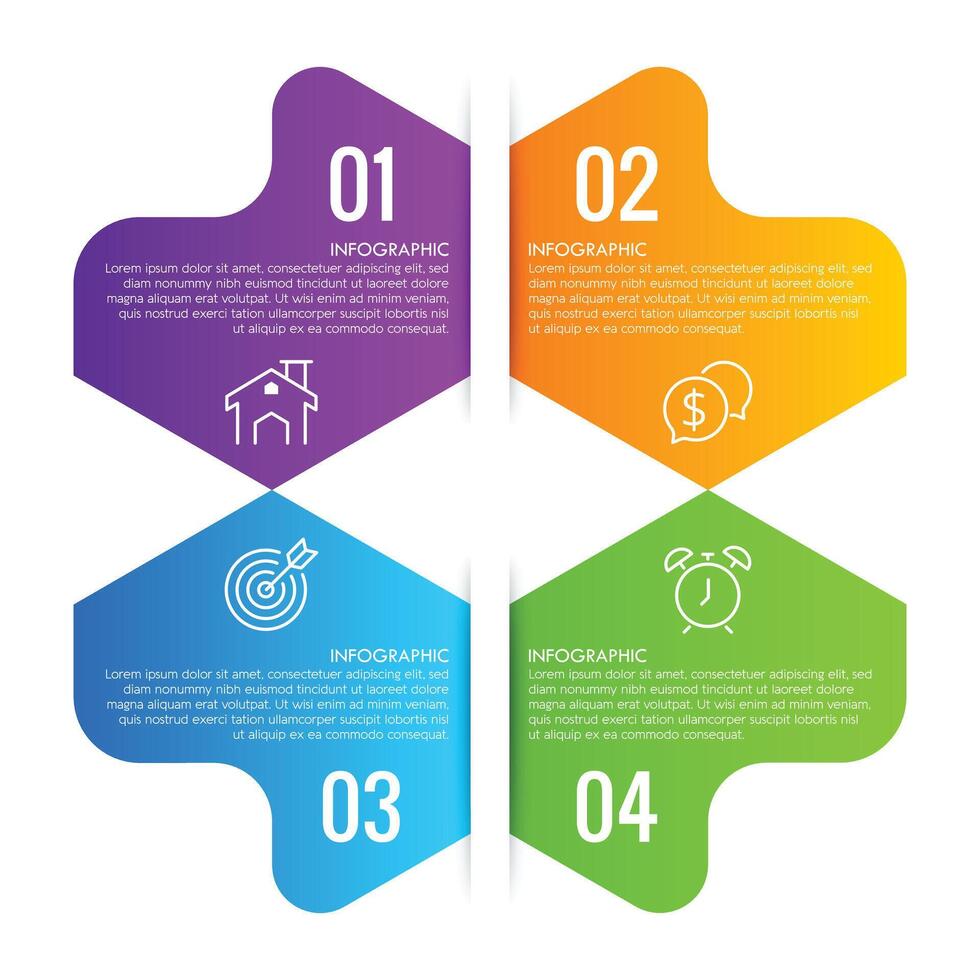 01

INFOGRAPHIC

Lorem ipsum dolor sit amet, consectetuer adipiscing elit, sed diam nonummy nibh euismod tincidunt ut laoreet dolore magna aliquam erat volutpat. Ut wisi enim ad minim veniam, quis nostrud exerci tation ullamcorper suscipit lobortis nisl ut aliquip ex ea commodo consequat.

02

INFOGRAPHIC

Lorem ipsum dolor sit amet, consectetuer adipiscing elit, sed diam nonummy nibh euismod tincidunt ut laoreet dolore magna aliquam erat volutpat. Ut wisi enim ad minim veniam, quis nostrud exerci tation ullamcorper suscipit lobortis nisl ut aliquip ex ea commodo consequat.

$

INFOGRAPHIC

Lorem ipsum dolor sit amet, consectetuer adipiscing elit, sed diam nonummy nibh euismod tincidunt ut laoreet dolore magna aliquam erat volutpat. Ut wisi enim ad minim veniam, quis nostrud exerci tation ullamcorper suscipit lobortis nisl ut aliquip ex ea commodo consequat.

03

INFOGRAPHIC

Lorem ipsum dolor sit amet, consectetuer adipiscing elit, sed diam nonummy nibh euismod tincidunt ut laoreet dolore magna aliquam erat volutpat. Ut wisi enim ad minim veniam, quis nostrud exerci tation ullamcorper suscipit lobortis nisl ut aliquip ex ea commodo consequat.

04