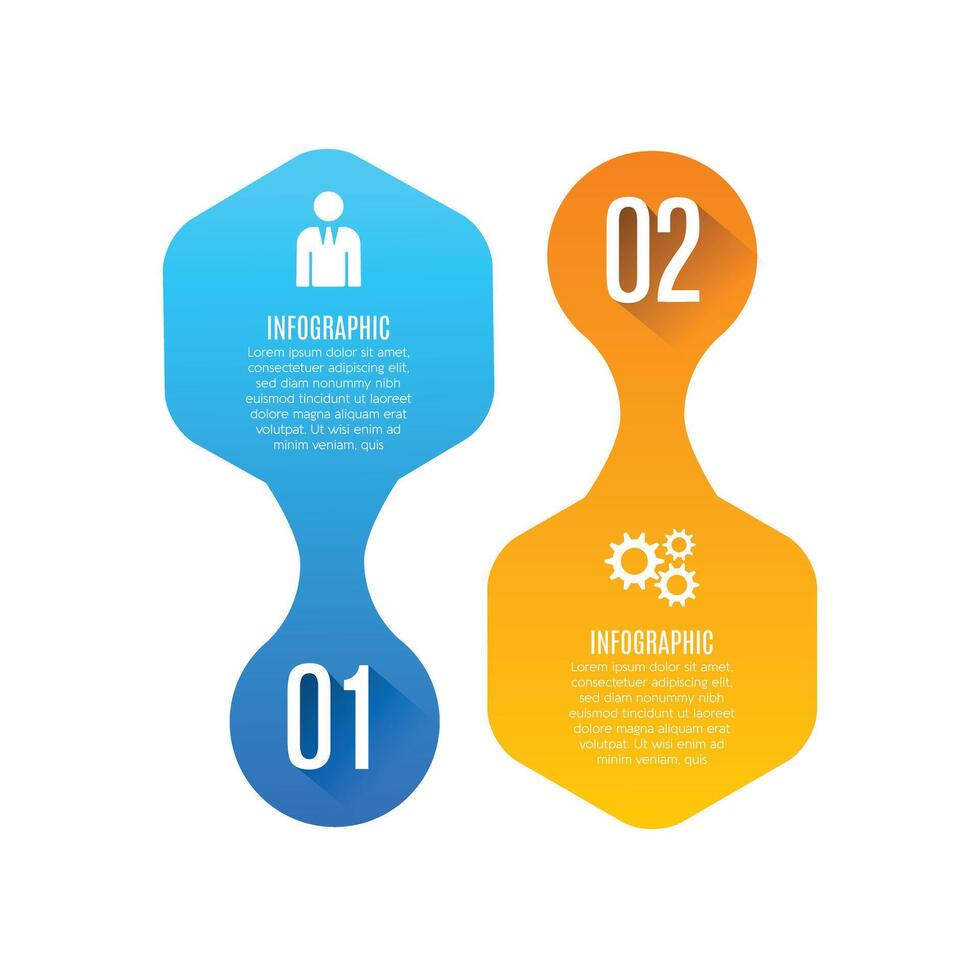 INFOGRAPHIC
Lorem ipsum dolor sit amet, consectetuer adipiscing elit, sed diam nonummy nibh euismod tincidunt ut laoreet dolore magna aliquam erat volutpat. Ut wisi enim ad minim veniam, quis

01

02

INFOGRAPHIC
Lorem ipsum dolor sit amet, consectetuer adipiscing elit, sed diam nonummy nibh euismod tincidunt ut laoreet dolore magna aliquam erat volutpat. Ut wisi enim ad minim veniam, quis