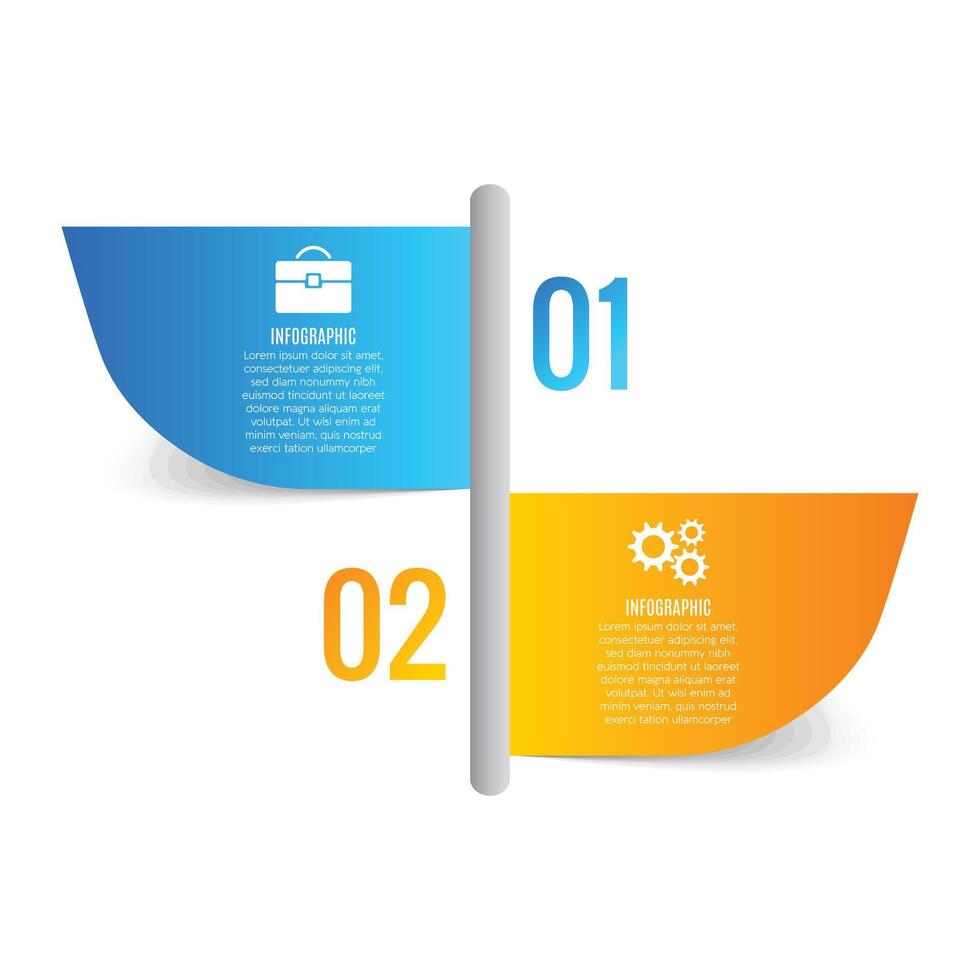 INFOGRAPHIC
Lorem ipsum dolor sit amet, consectetuer adipiscing elit, sed diam nonummy nibh euismod tincidunt ut laoreet dolore magna aliquam erat volutpat. Ut wisi enim ad minim veniam, quis nostrud exerci tation ullamcorper

01

02

INFOGRAPHIC
Lorem ipsum dolor sit amet, consectetuer adipiscing elit, sed diam nonummy nibh euismod tincidunt ut laoreet dolore magna aliquam erat volutpat. Ut wisi enim ad minim veniam, quis nostrud exerci tation ullamcorper