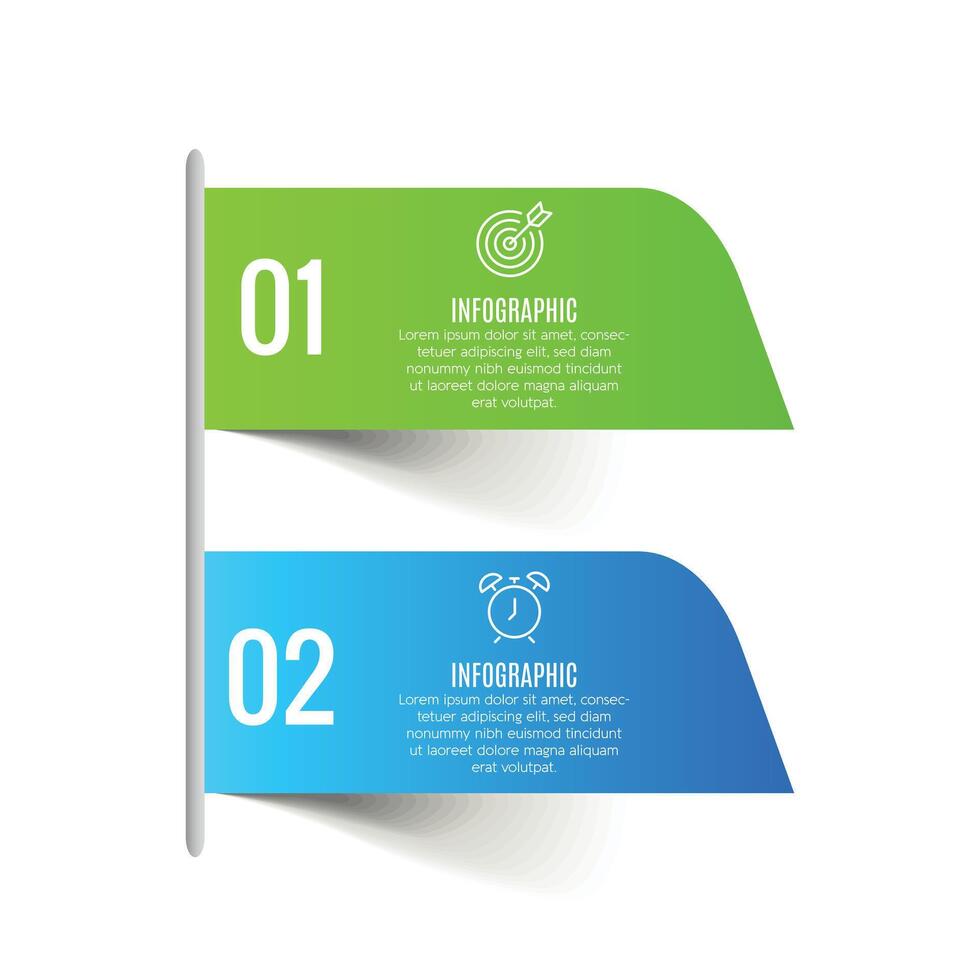 01

INFOGRAPHIC

Lorem ipsum dolor sit amet, consectetuer adipiscing elit, sed diam nonummy nibh euismod tincidunt ut laoreet dolore magna aliquam erat volutpat.

02

INFOGRAPHIC

Lorem ipsum dolor sit amet, consectetuer adipiscing elit, sed diam nonummy nibh euismod tincidunt ut laoreet dolore magna aliquam erat volutpat.