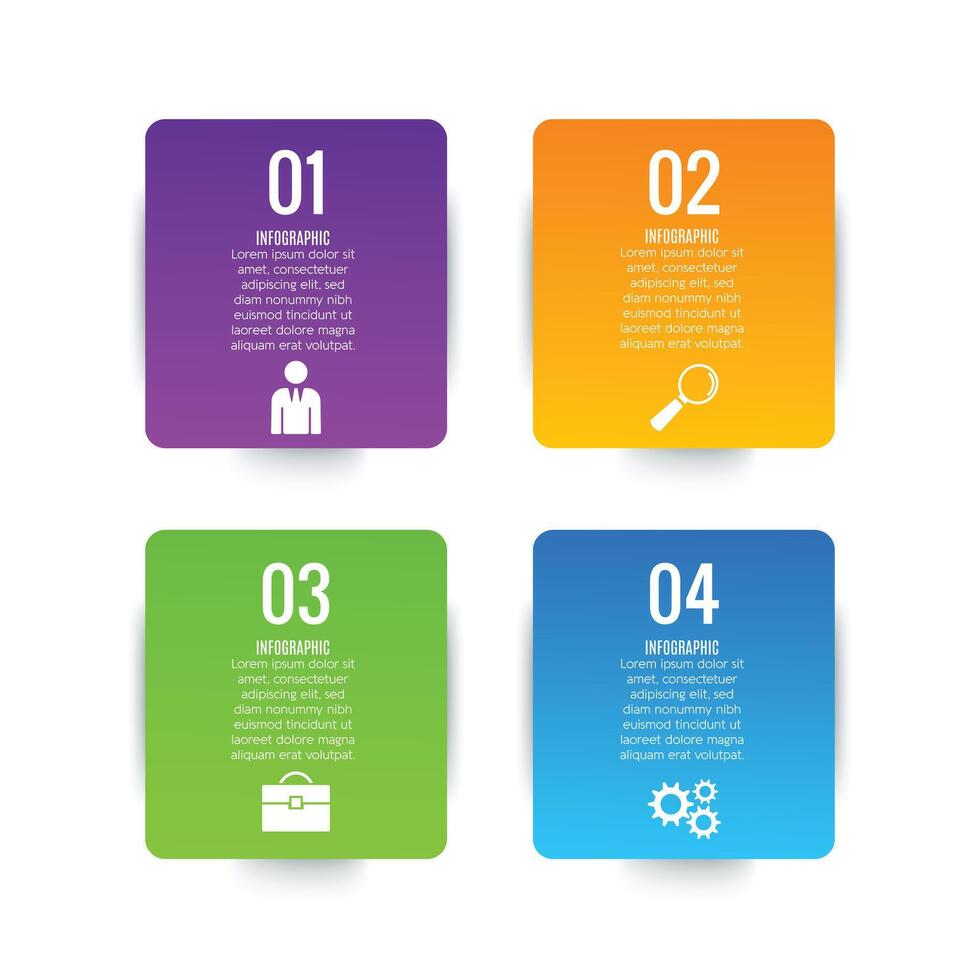 01

INFOGRAPHIC
Lorem ipsum dolor sit amet, consectetuer adipiscing elit, sed diam nonummy nibh euismod tincidunt ut laoreet dolore magna aliquam erat volutpat.

02

INFOGRAPHIC
Lorem ipsum dolor sit amet, consectetuer adipiscing elit, sed diam nonummy nibh euismod tincidunt ut laoreet dolore magna aliquam erat volutpat.

03

INFOGRAPHIC
Lorem ipsum dolor sit amet, consectetuer adipiscing elit, sed diam nonummy nibh euismod tincidunt ut laoreet dolore magna aliquam erat volutpat.

04

INFOGRAPHIC
Lorem ipsum dolor sit amet, consectetuer adipiscing elit, sed diam nonummy nibh euismod tincidunt ut laoreet dolore magna aliquam erat volutpat.