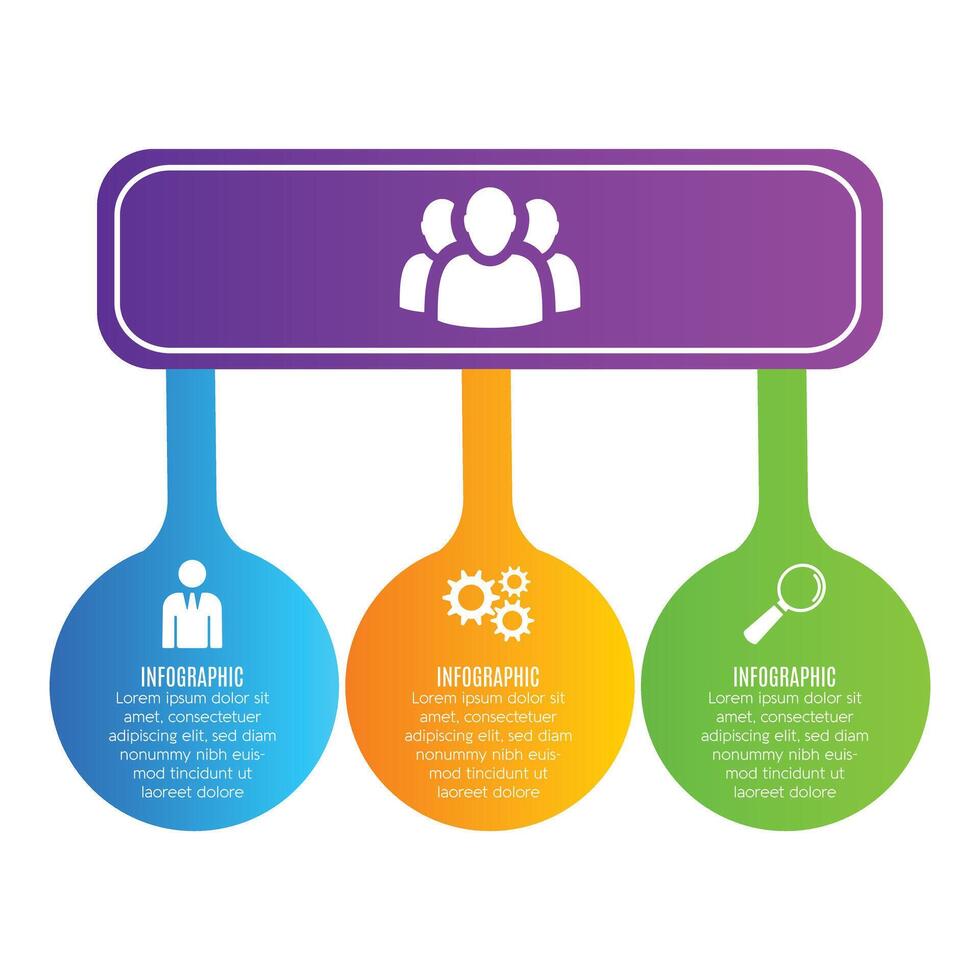 INFOGRAPHIC
Lorem ipsum dolor sit amet, consectetuer adipiscing elit, sed diam nonummy nibh euismod tincidunt ut laoreet dolore

INFOGRAPHIC
Lorem ipsum dolor sit amet, consectetuer adipiscing elit, sed diam nonummy nibh euismod tincidunt ut laoreet dolore

INFOGRAPHIC
Lorem ipsum dolor sit amet, consectetuer adipiscing elit, sed diam nonummy nibh euismod tincidunt ut laoreet dolore