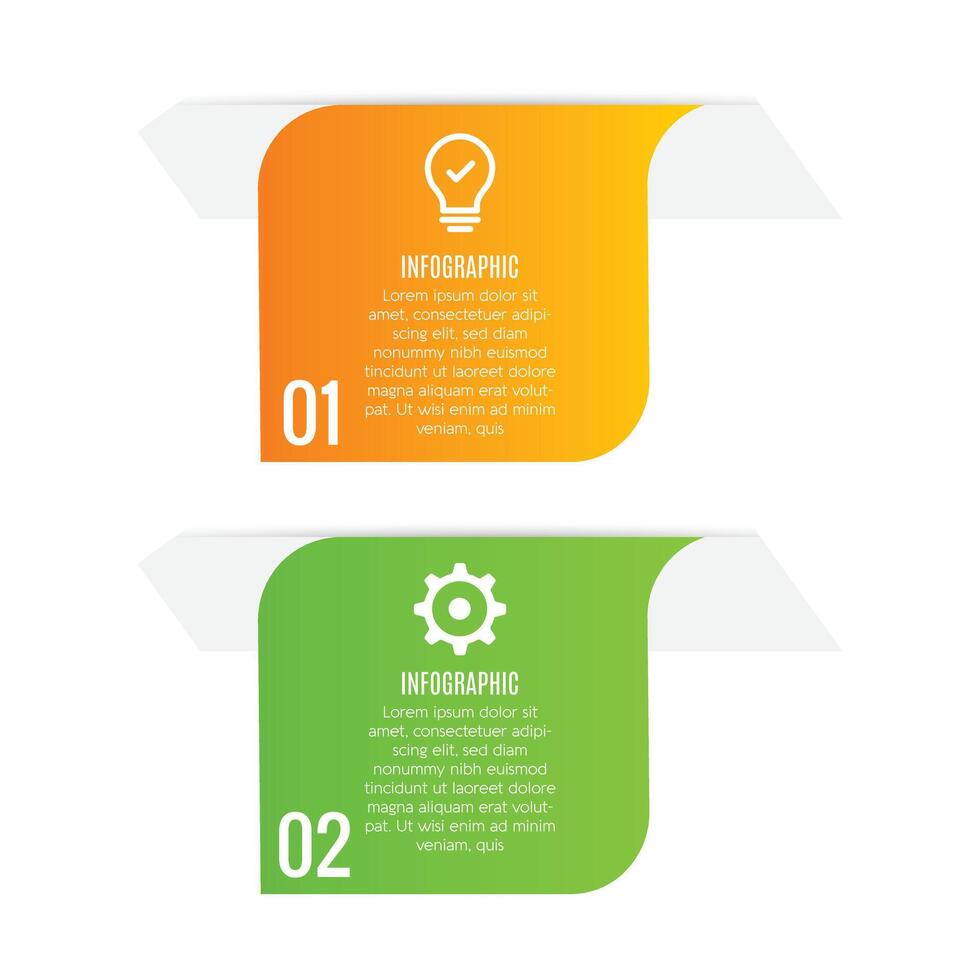 INFOGRAPHIC
Lorem ipsum dolor sit amet, consectetuer adipiscing elit, sed diam nonummy nibh euismod tincidunt ut laoreet dolore magna aliquam erat volutpat. Ut wisi enim ad minim veniam, quis

01

INFOGRAPHIC
Lorem ipsum dolor sit amet, consectetuer adipiscing elit, sed diam nonummy nibh euismod tincidunt ut laoreet dolore magna aliquam erat volutpat. Ut wisi enim ad minim veniam, quis

02