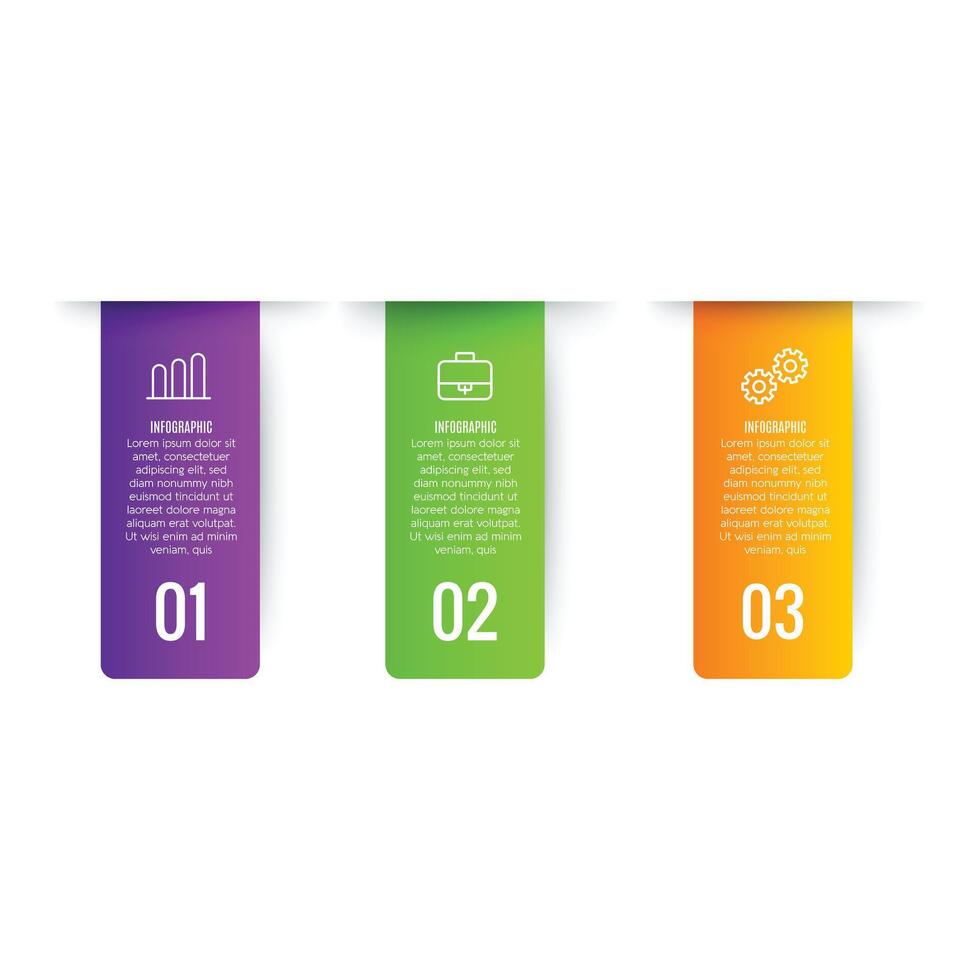 INFOGRAPHIC
Lorem ipsum dolor sit amet, consectetuer adipiscing elit, sed diam nonummy nibh euismod tincidunt ut laoreet dolore magna aliquam erat volutpat. Ut wisi enim ad minim veniam, quis

01

INFOGRAPHIC
Lorem ipsum dolor sit amet, consectetuer adipiscing elit, sed diam nonummy nibh euismod tincidunt ut laoreet dolore magna aliquam erat volutpat. Ut wisi enim ad minim veniam, quis

02

INFOGRAPHIC
Lorem ipsum dolor sit amet, consectetuer adipiscing elit, sed diam nonummy nibh euismod tincidunt ut laoreet dolore magna aliquam erat volutpat. Ut wisi enim ad minim veniam, quis

03