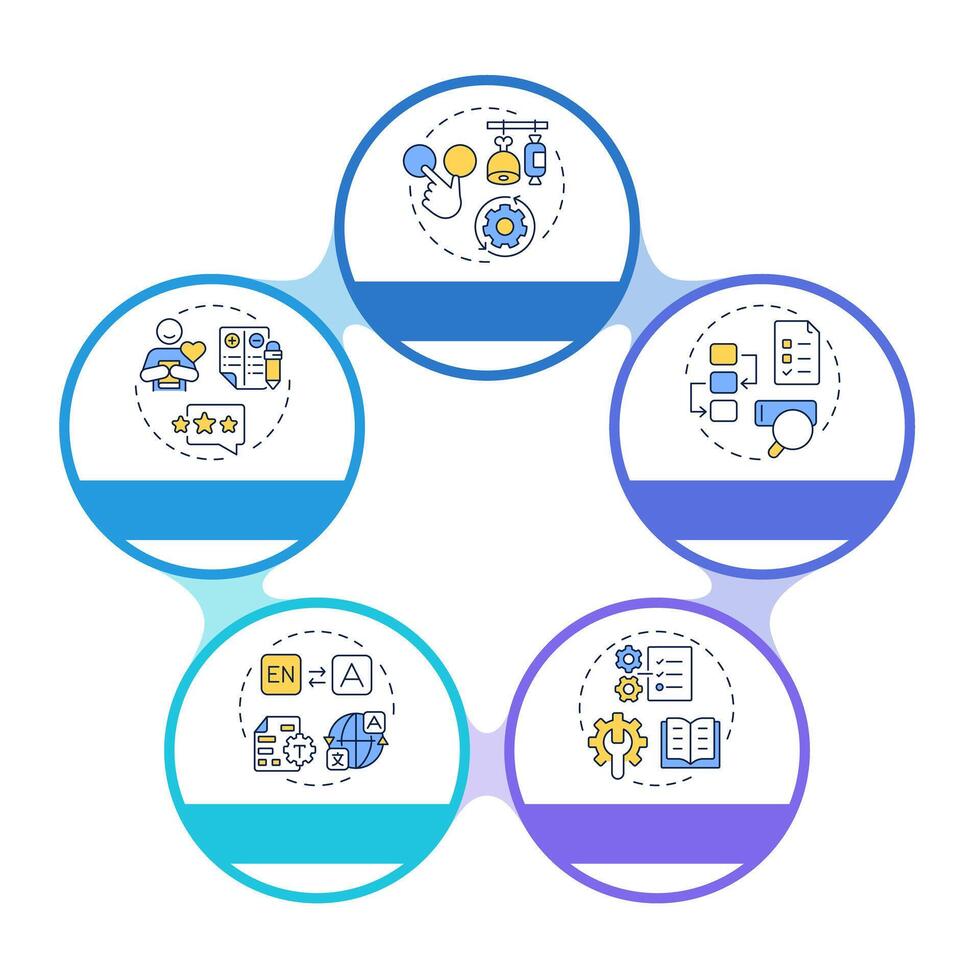 EN
A
T
A
文