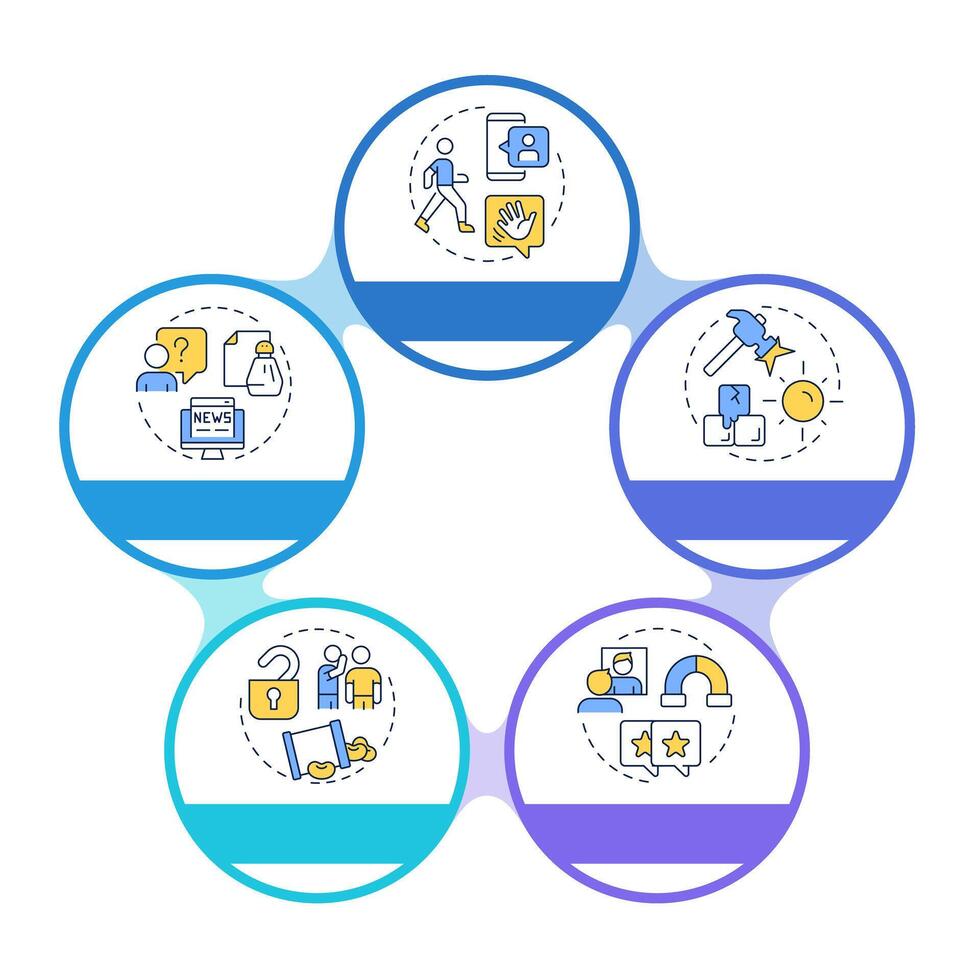 NEWS