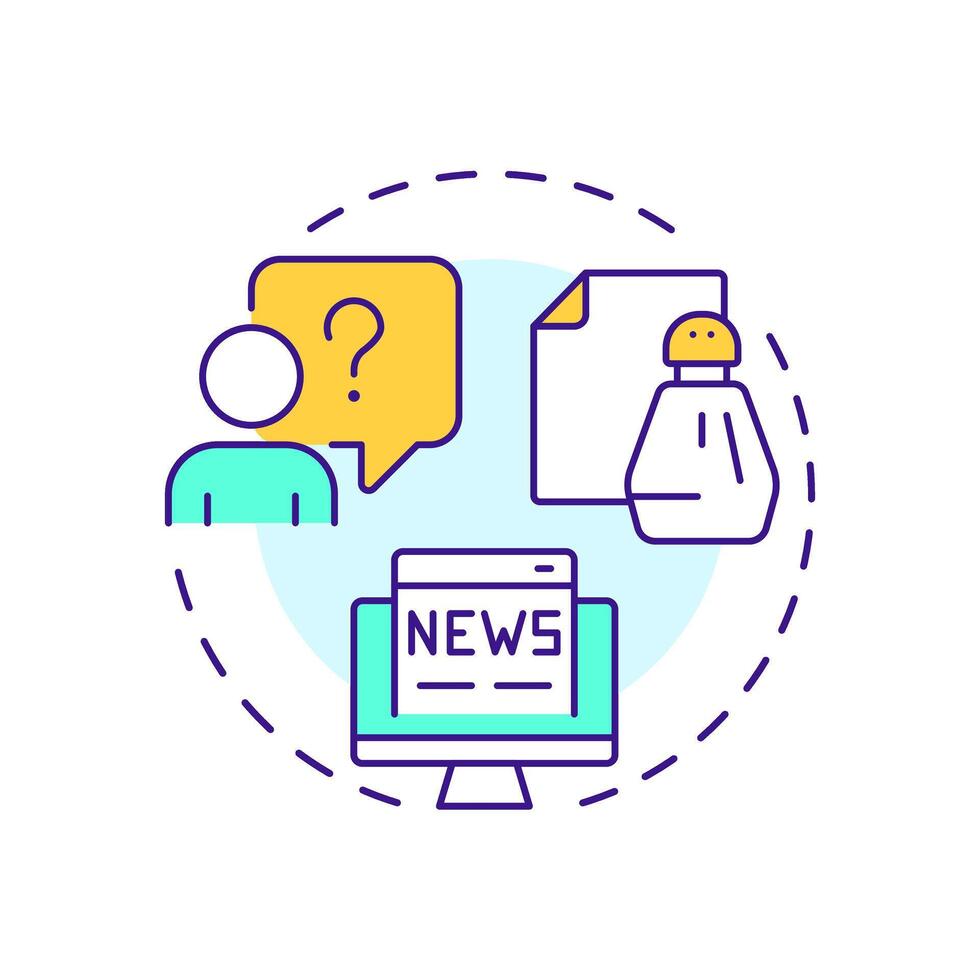 ?

NEWS