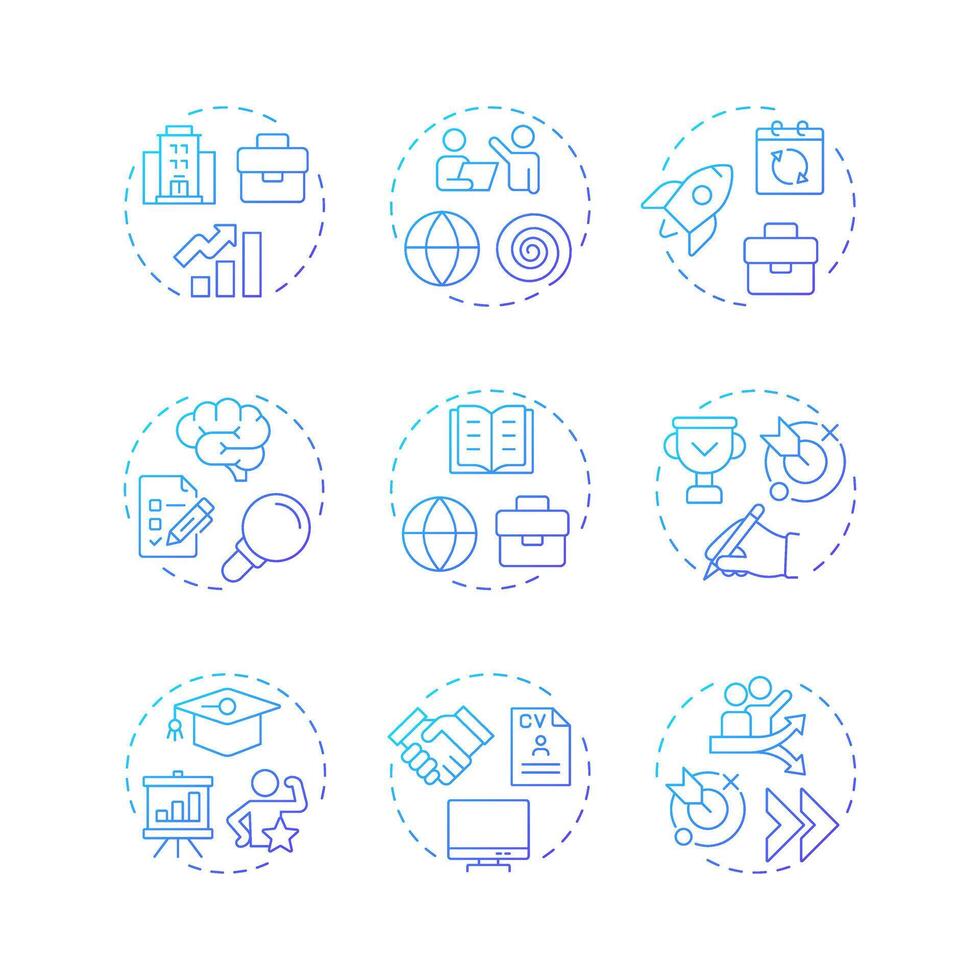 CV