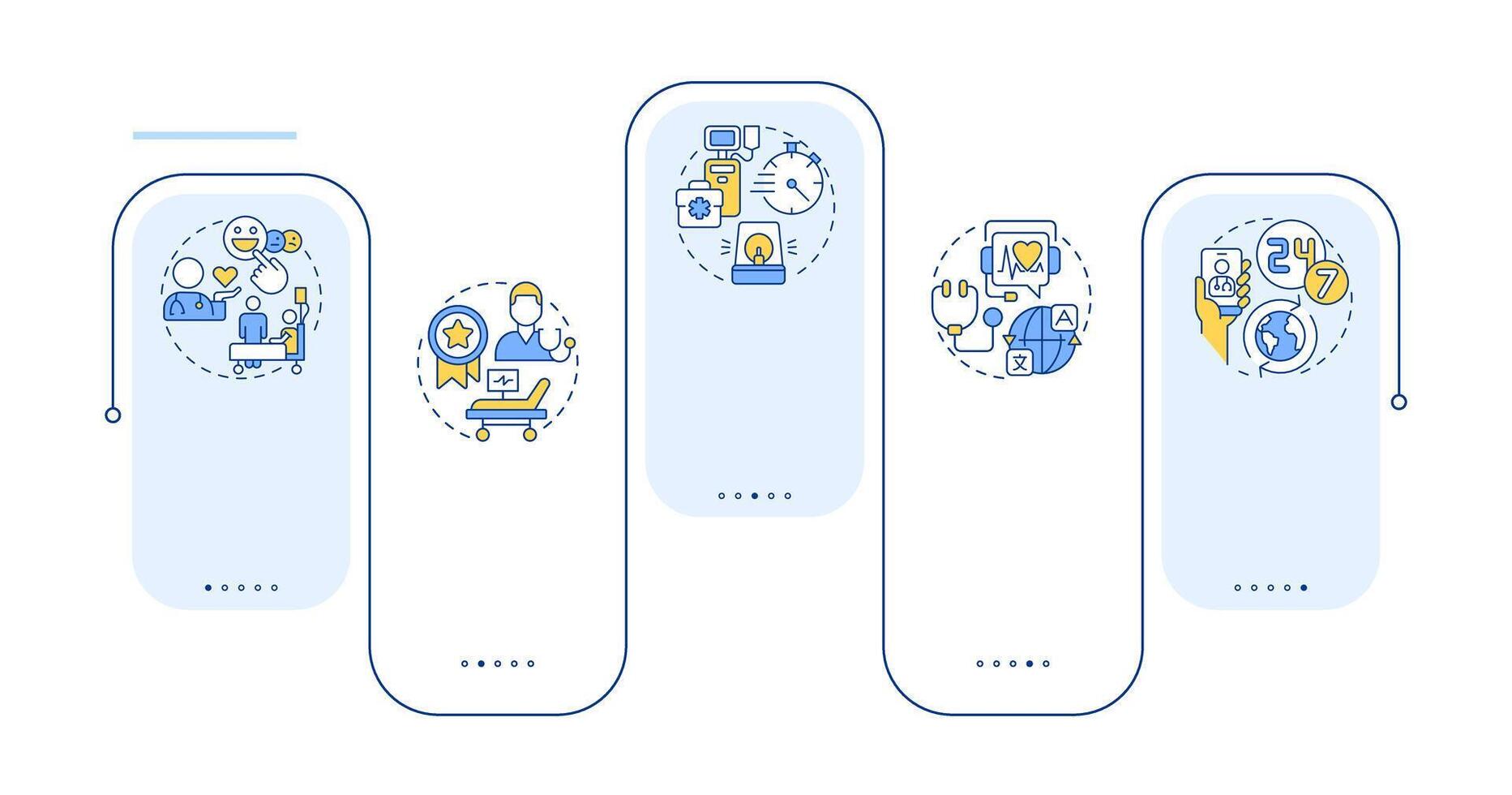 24
7
A
文