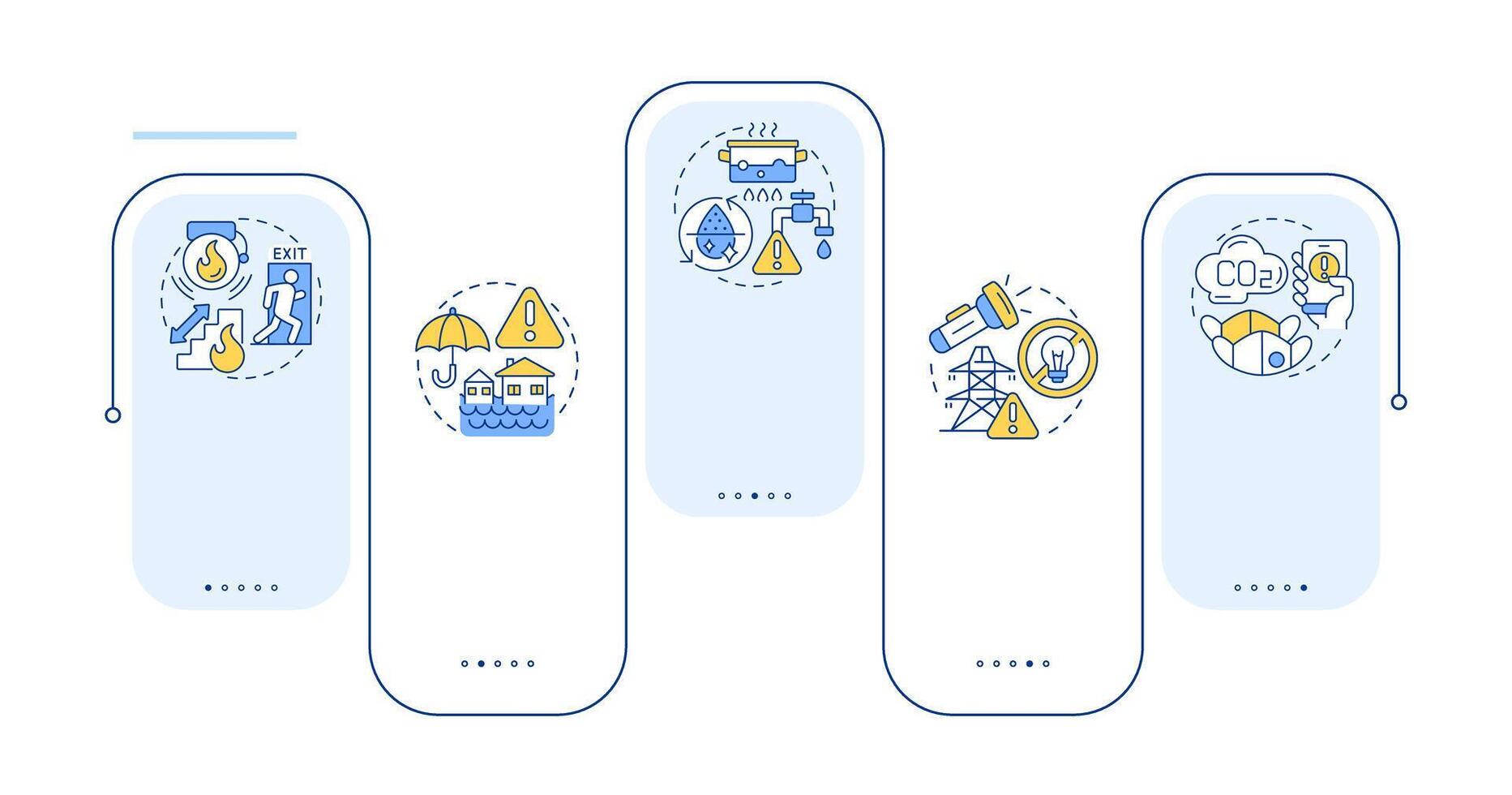 EXIT

$CO_2$