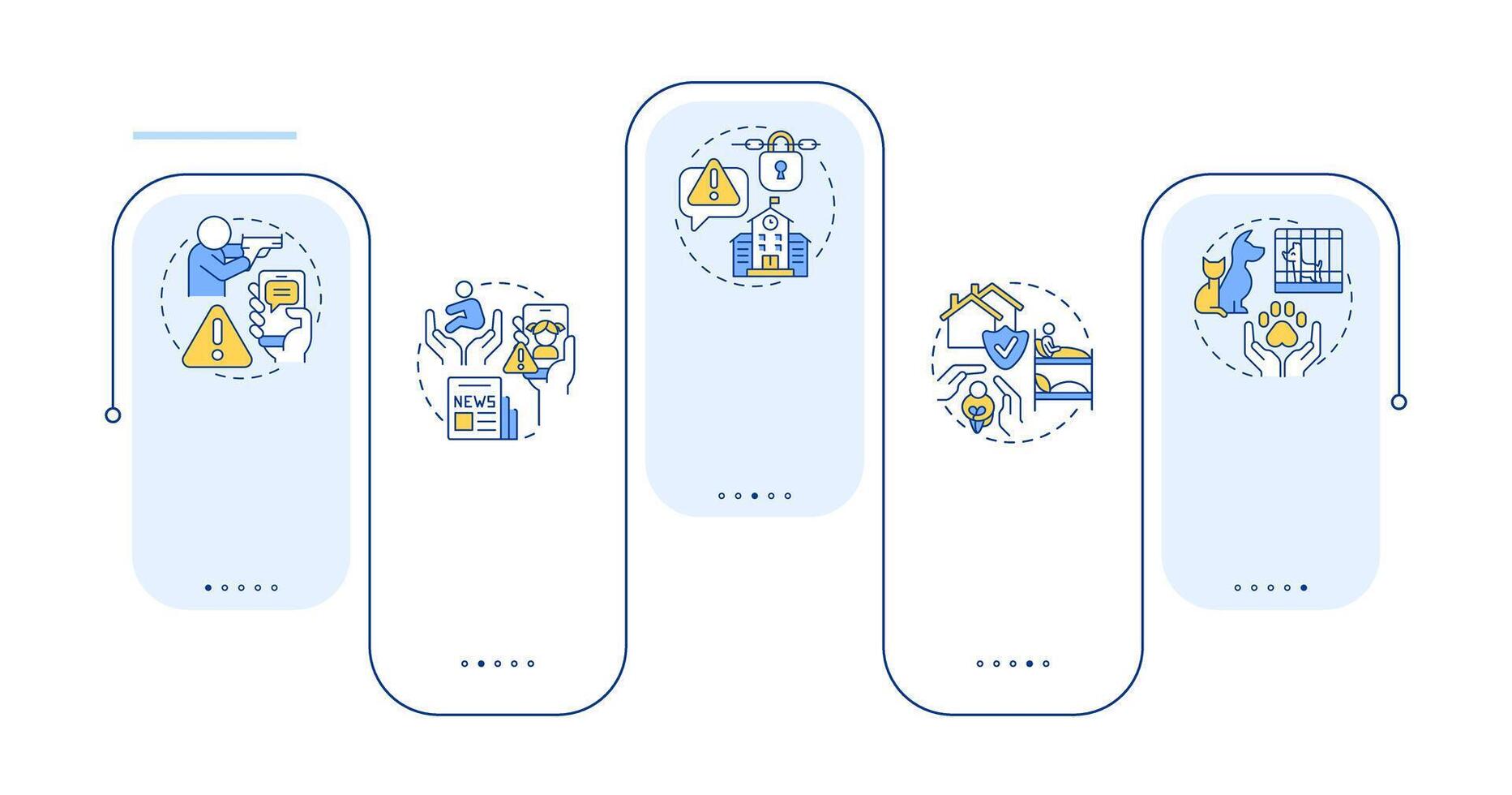 NEWS