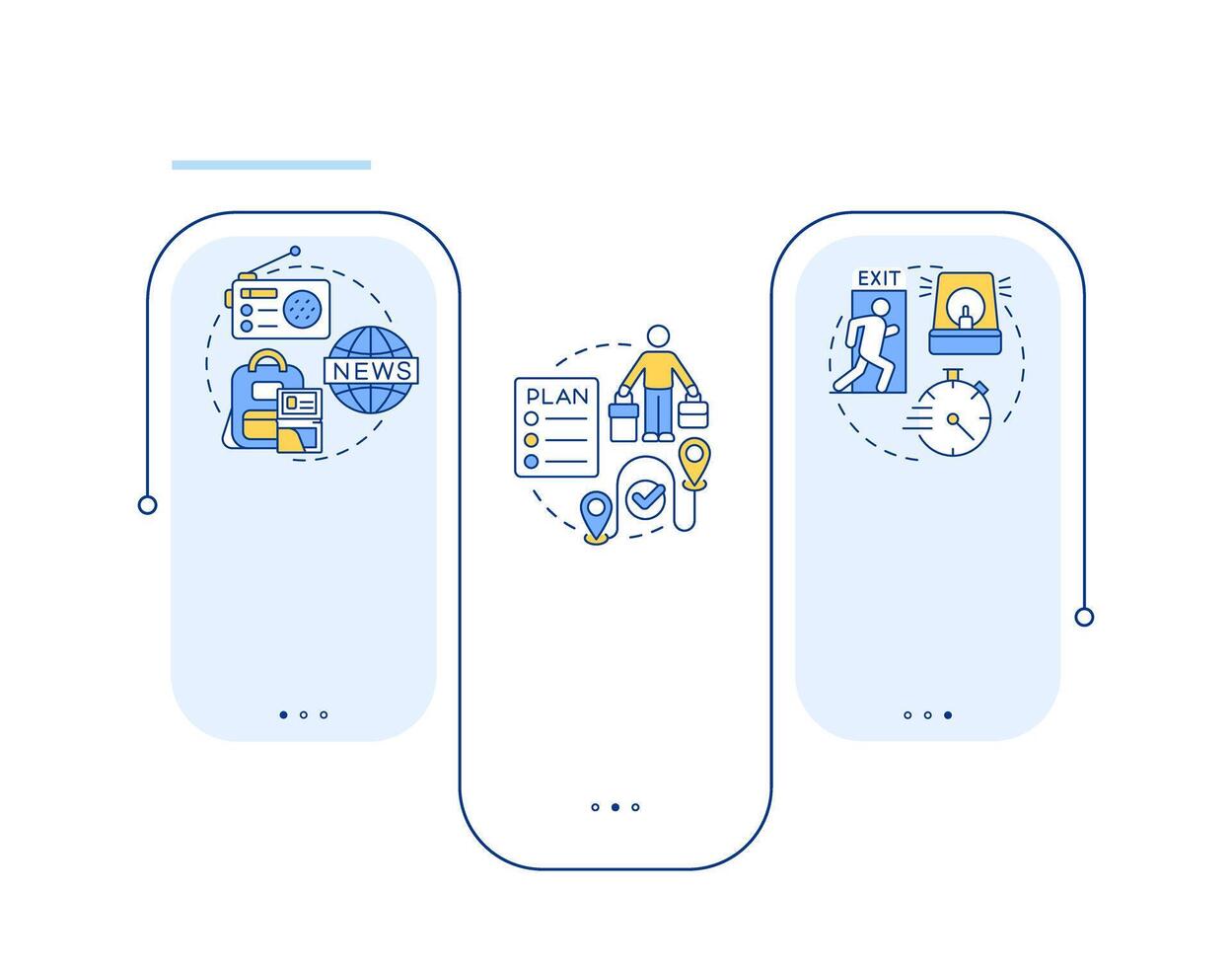 NEWS

PLAN

EXIT