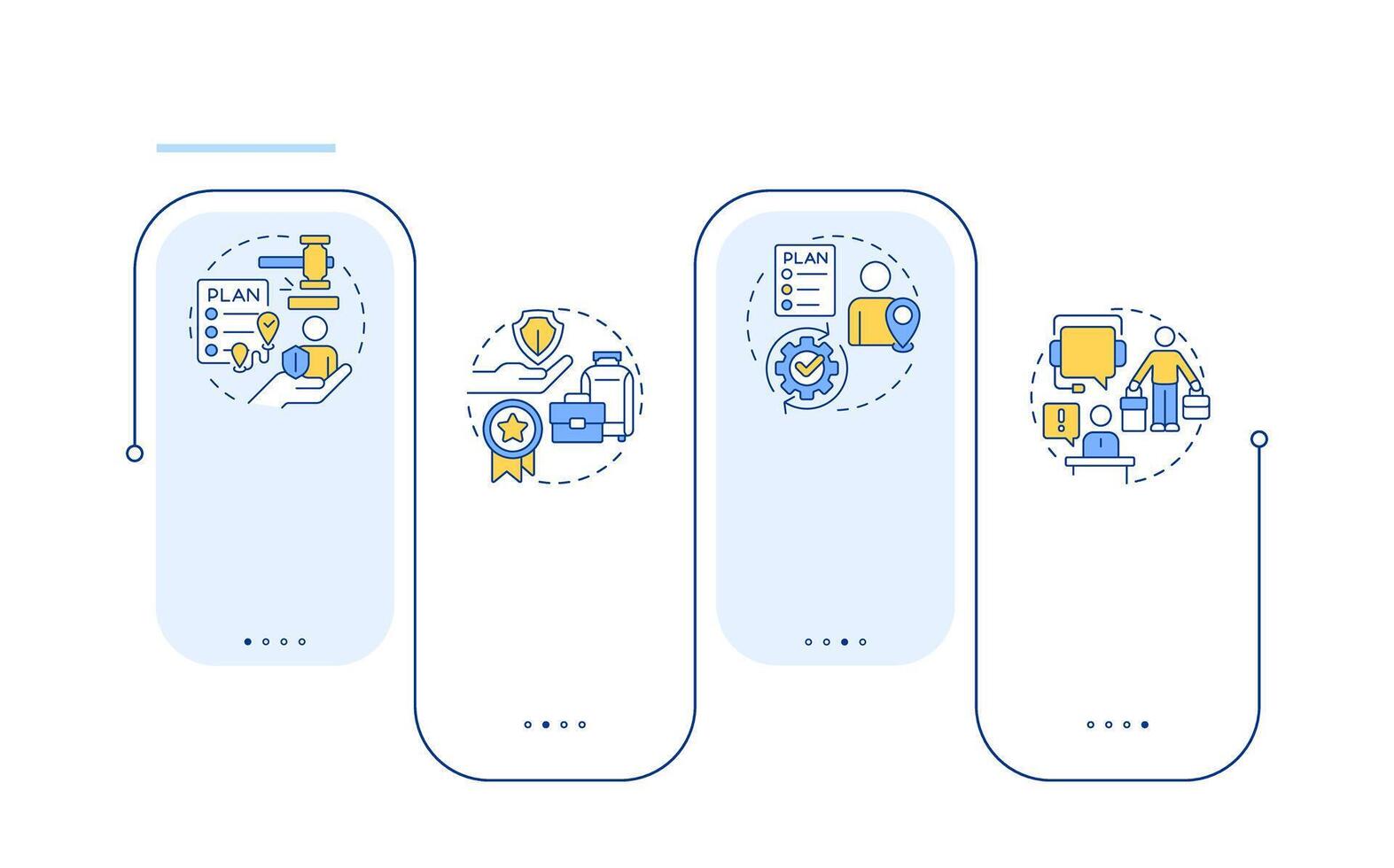 PLAN

PLAN