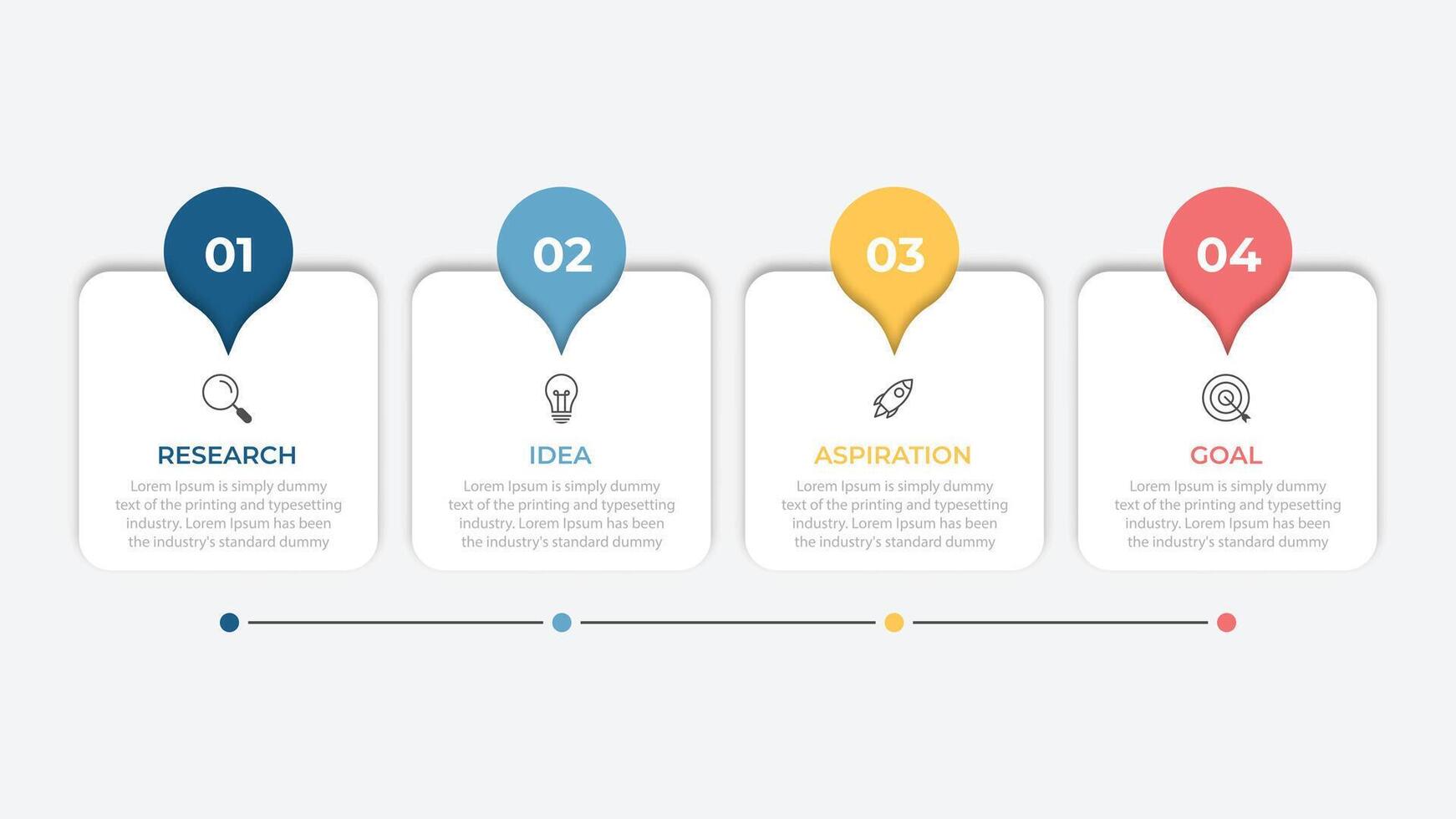 01

RESEARCH

Lorem Ipsum is simply dummy text of the printing and typesetting industry. Lorem Ipsum has been the industry's standard dummy

02

IDEA

Lorem Ipsum is simply dummy text of the printing and typesetting industry. Lorem Ipsum has been the industry's standard dummy

03

ASPIRATION

Lorem Ipsum is simply dummy text of the printing and typesetting industry. Lorem Ipsum has been the industry's standard dummy

04

GOAL

Lorem Ipsum is simply dummy text of the printing and typesetting industry. Lorem Ipsum has been the industry's standard dummy