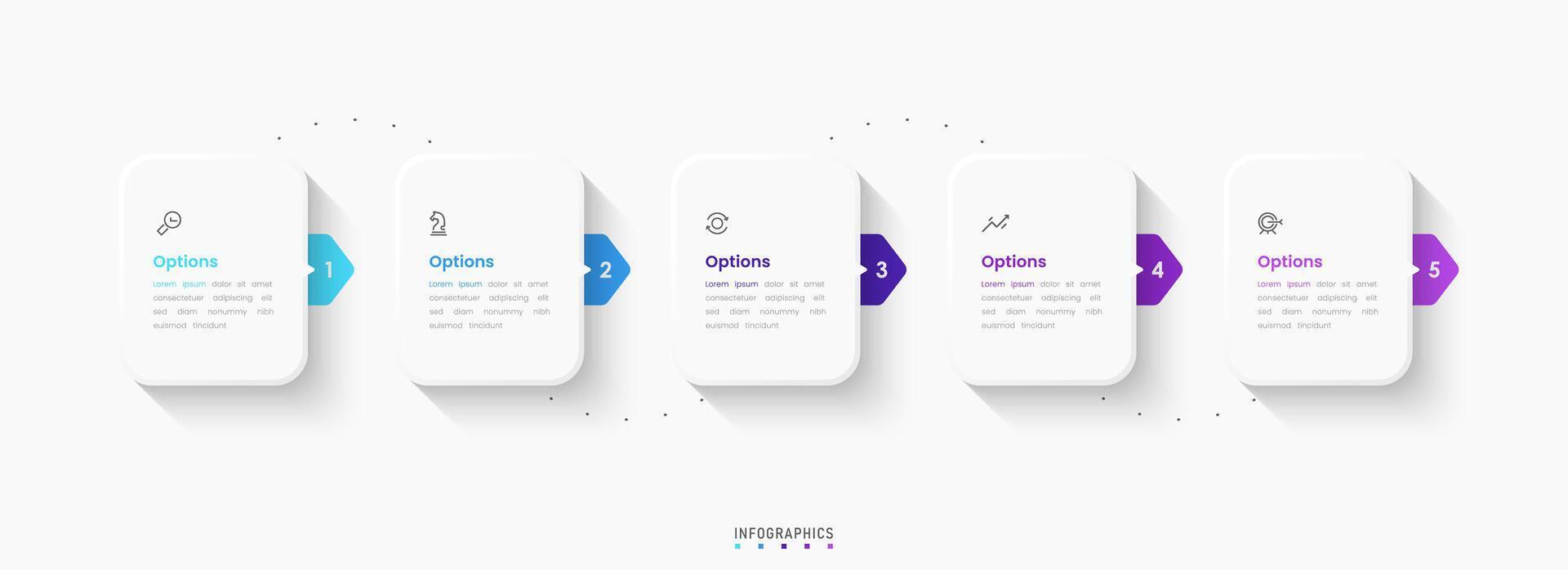 Options

Lorem ipsum dolor sit amet consectetuer adipiscing elit sed diam nonummy nibh euismod tincidunt

1

Options

Lorem ipsum dolor sit amet consectetuer adipiscing elit sed diam nonummy nibh euismod tincidunt

2

Options

Lorem ipsum dolor sit amet consectetuer adipiscing elit sed diam nonummy nibh euismod tincidunt

3

Options

Lorem ipsum dolor sit amet consectetuer adipiscing elit sed diam nonummy nibh euismod tincidunt

4

Options

Lorem ipsum dolor sit amet consectetuer adipiscing elit sed diam nonummy nibh euismod tincidunt

5

INFOGRAPHICS