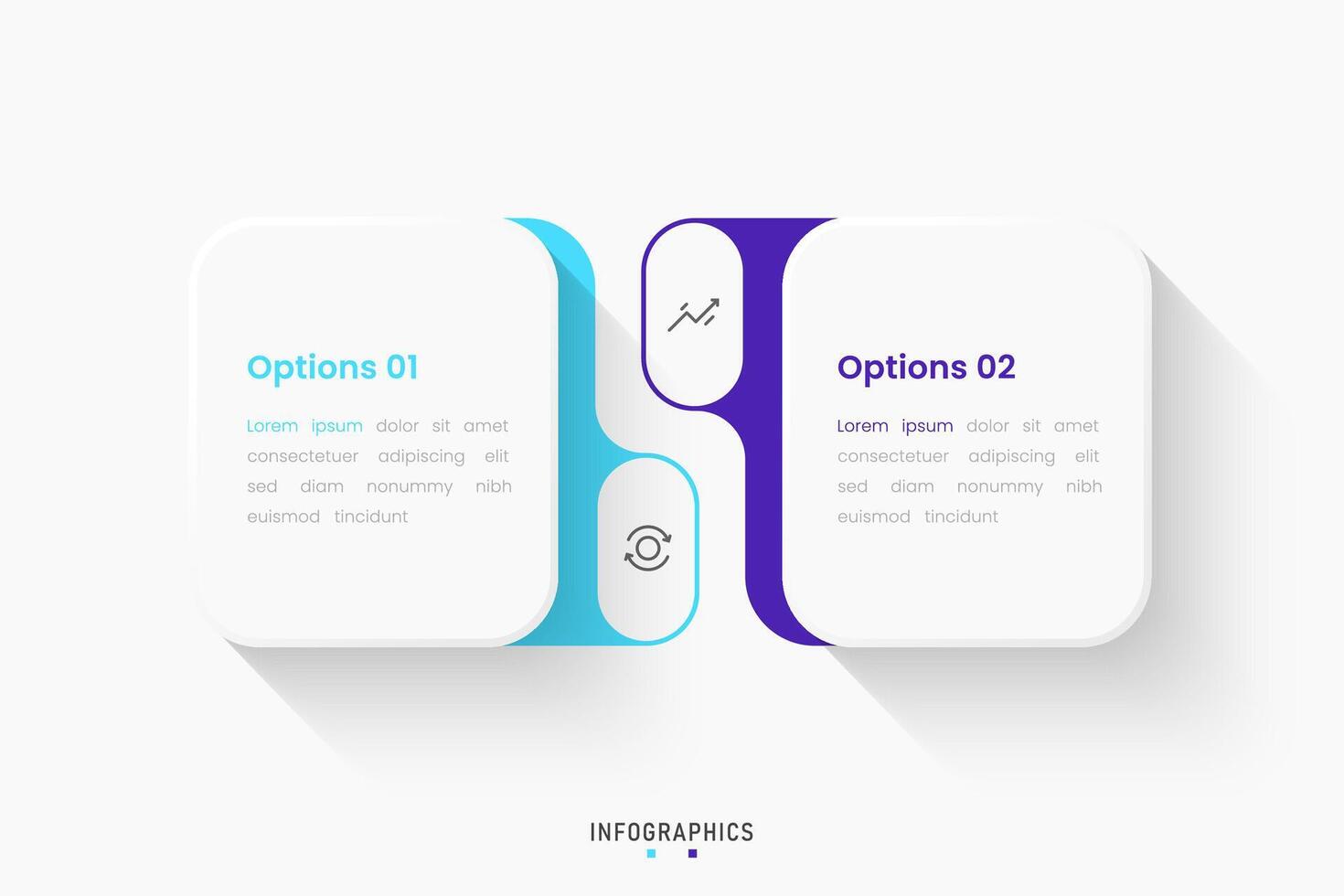 Options 01

Lorem ipsum dolor sit amet consectetuer adipiscing elit sed diam nonummy nibh euismod tincidunt

Options 02

Lorem ipsum dolor sit amet consectetuer adipiscing elit sed diam nonummy nibh euismod tincidunt

INFOGRAPHICS