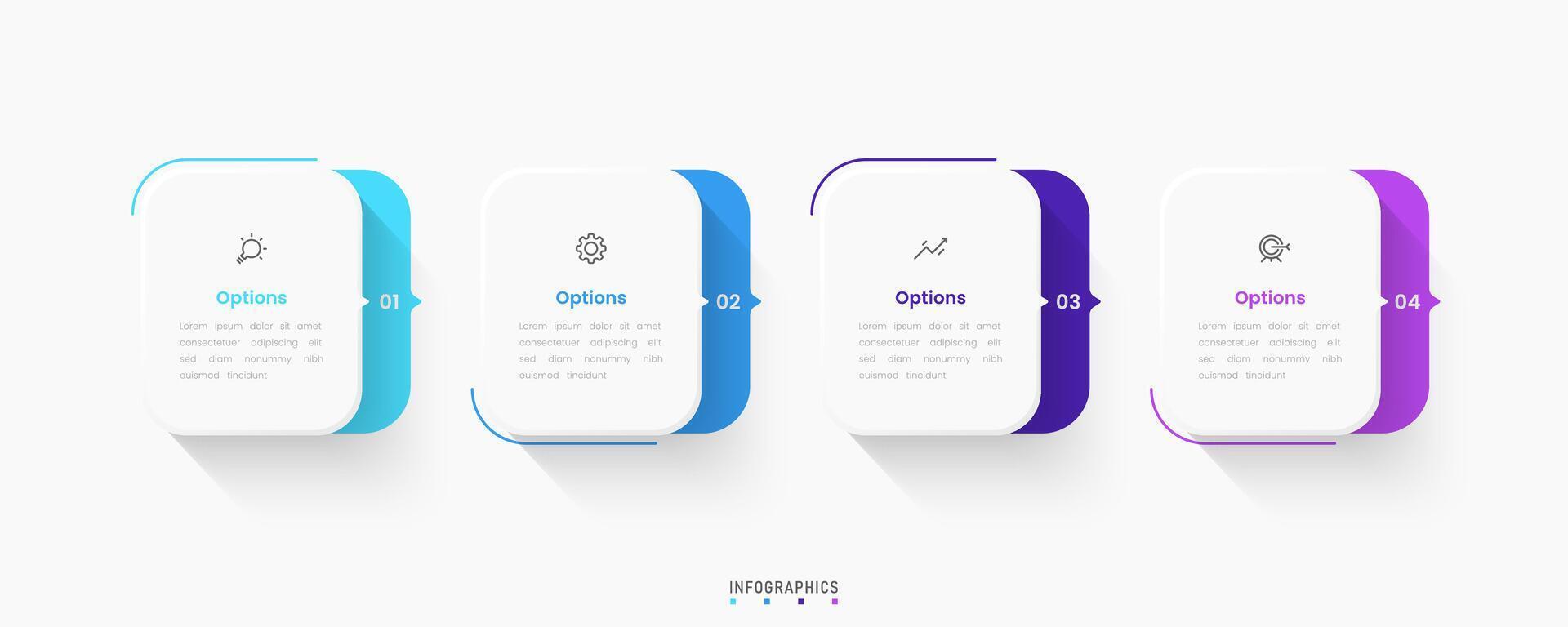 Options

Lorem ipsum dolor sit amet consectetuer adipiscing elit sed diam nonummy nibh euismod tincidunt

01

Options

Lorem ipsum dolor sit amet consectetuer adipiscing elit sed diam nonummy nibh euismod tincidunt

02

Options

Lorem ipsum dolor sit amet consectetuer adipiscing elit sed diam nonummy nibh euismod tincidunt

03

Options

Lorem ipsum dolor sit amet consectetuer adipiscing elit sed diam nonummy nibh euismod tincidunt

04

INFOGRAPHICS