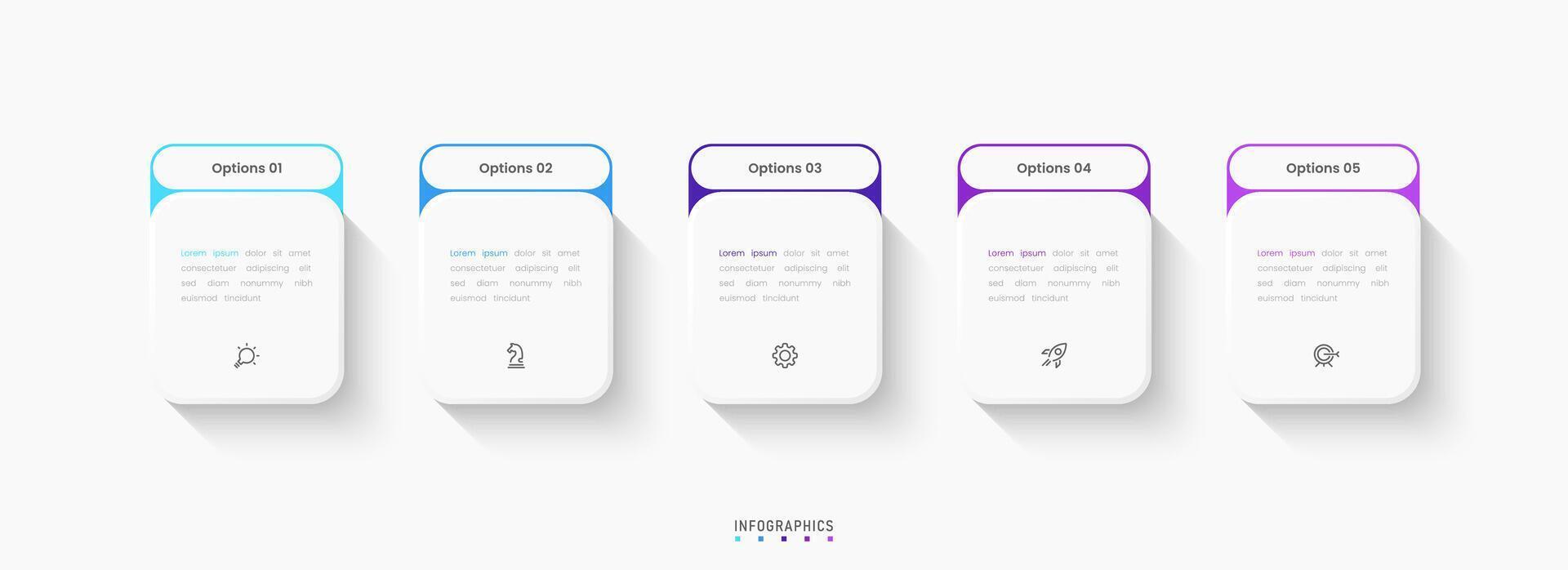 Options 01

Lorem ipsum dolor sit amet consectetuer adipiscing elit sed diam nonummy nibh euismod tincidunt

Options 02

Lorem ipsum dolor sit amet consectetuer adipiscing elit sed diam nonummy nibh euismod tincidunt

Options 03

Lorem ipsum dolor sit amet consectetuer adipiscing elit sed diam nonummy nibh euismod tincidunt

Options 04

Lorem ipsum dolor sit amet consectetuer adipiscing elit sed diam nonummy nibh euismod tincidunt

Options 05

Lorem ipsum dolor sit amet consectetuer adipiscing elit sed diam nonummy nibh euismod tincidunt

INFOGRAPHICS