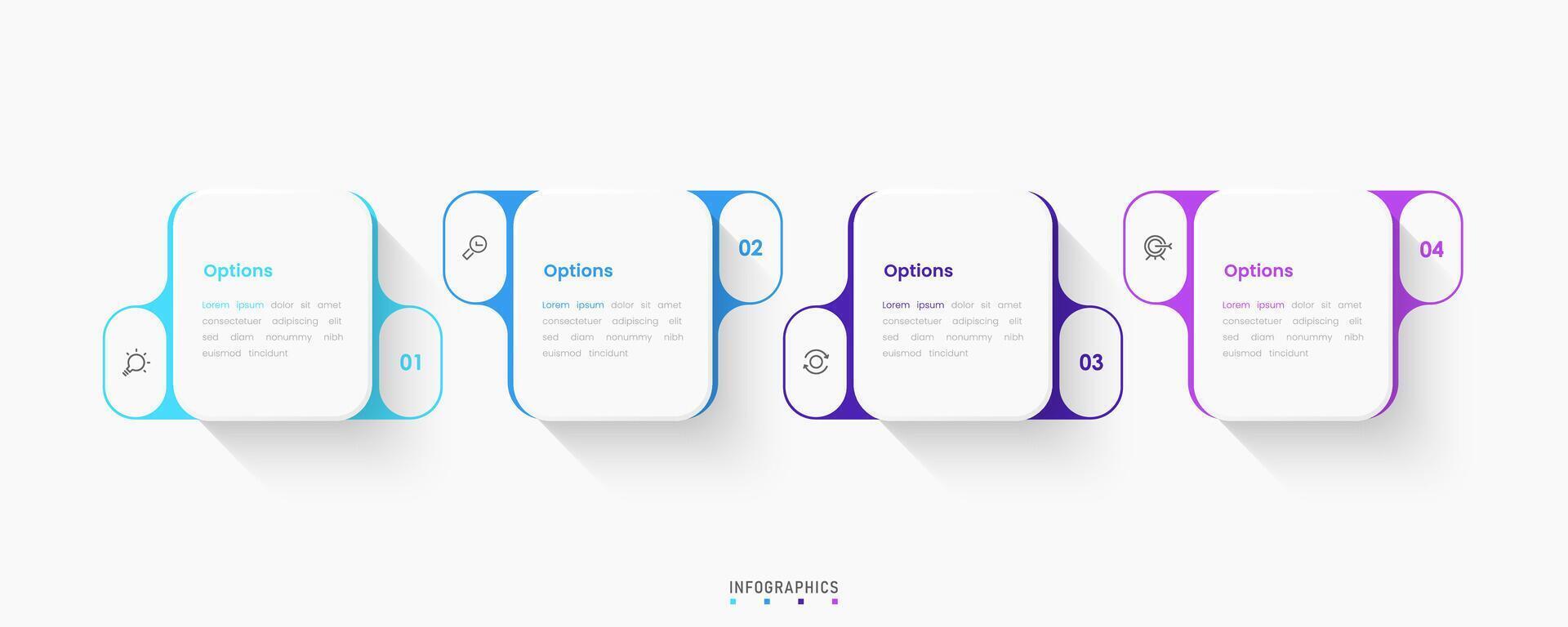 Options

Lorem ipsum dolor sit amet consectetuer adipiscing elit sed diam nonummy nibh euismod tincidunt

01

02

Options

Lorem ipsum dolor sit amet consectetuer adipiscing elit sed diam nonummy nibh euismod tincidunt

Options

Lorem ipsum dolor sit amet consectetuer adipiscing elit sed diam nonummy nibh euismod tincidunt

03

04

Options

Lorem ipsum dolor sit amet consectetuer adipiscing elit sed diam nonummy nibh euismod tincidunt

INFOGRAPHICS